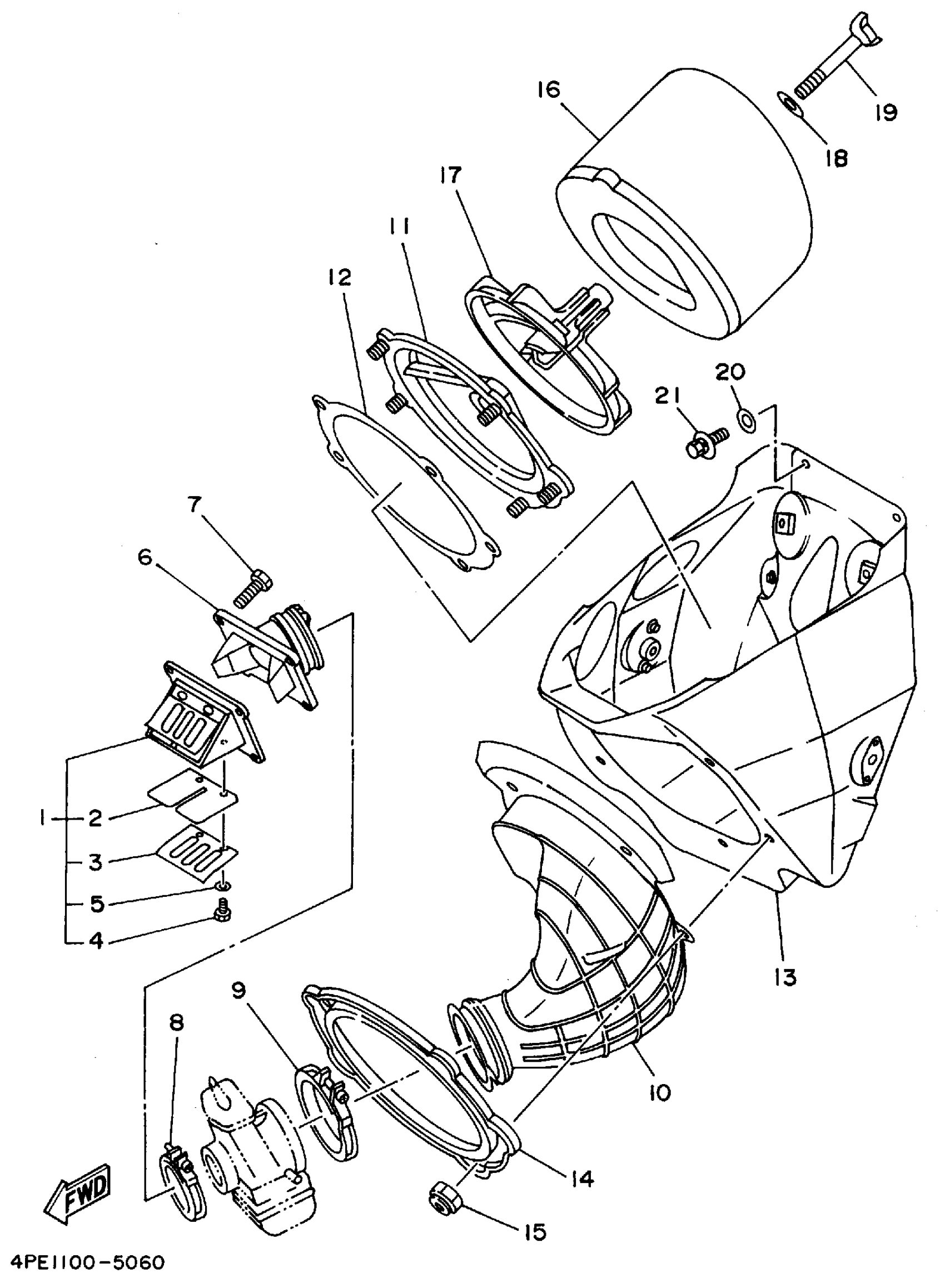 16
19
18
17
11
12
20
21
7
6
1
2
3
5
4
13
9
8
10
14
15
FWD
4PE1100-5060