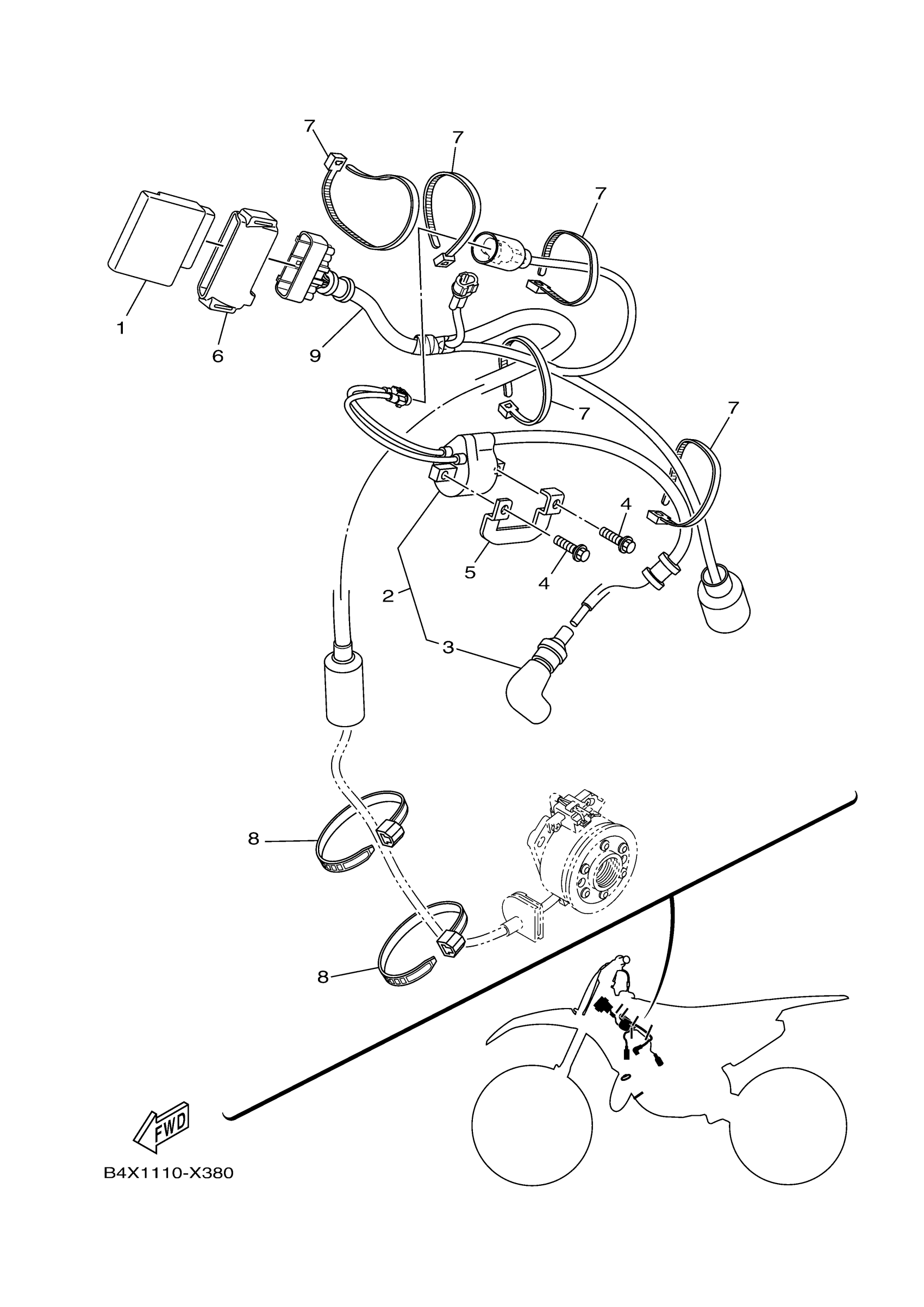 7
7
7
1
6
9
7
7
4
5
4
2
3
8
8
FWD
B4X1110-X380