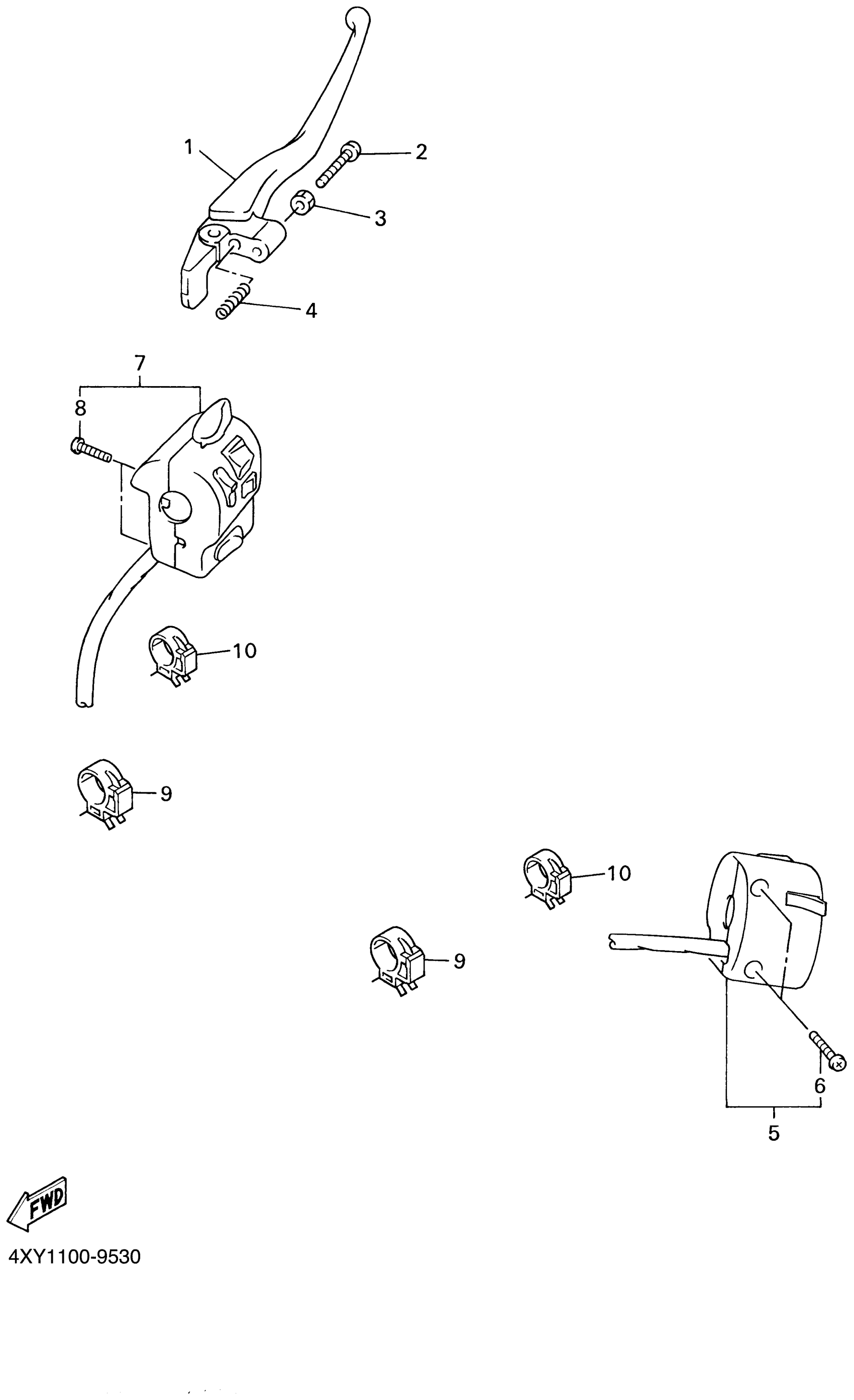 1
2
3
4
7
8
10
9
10
9
6
5
FWD
4XY1100-9530