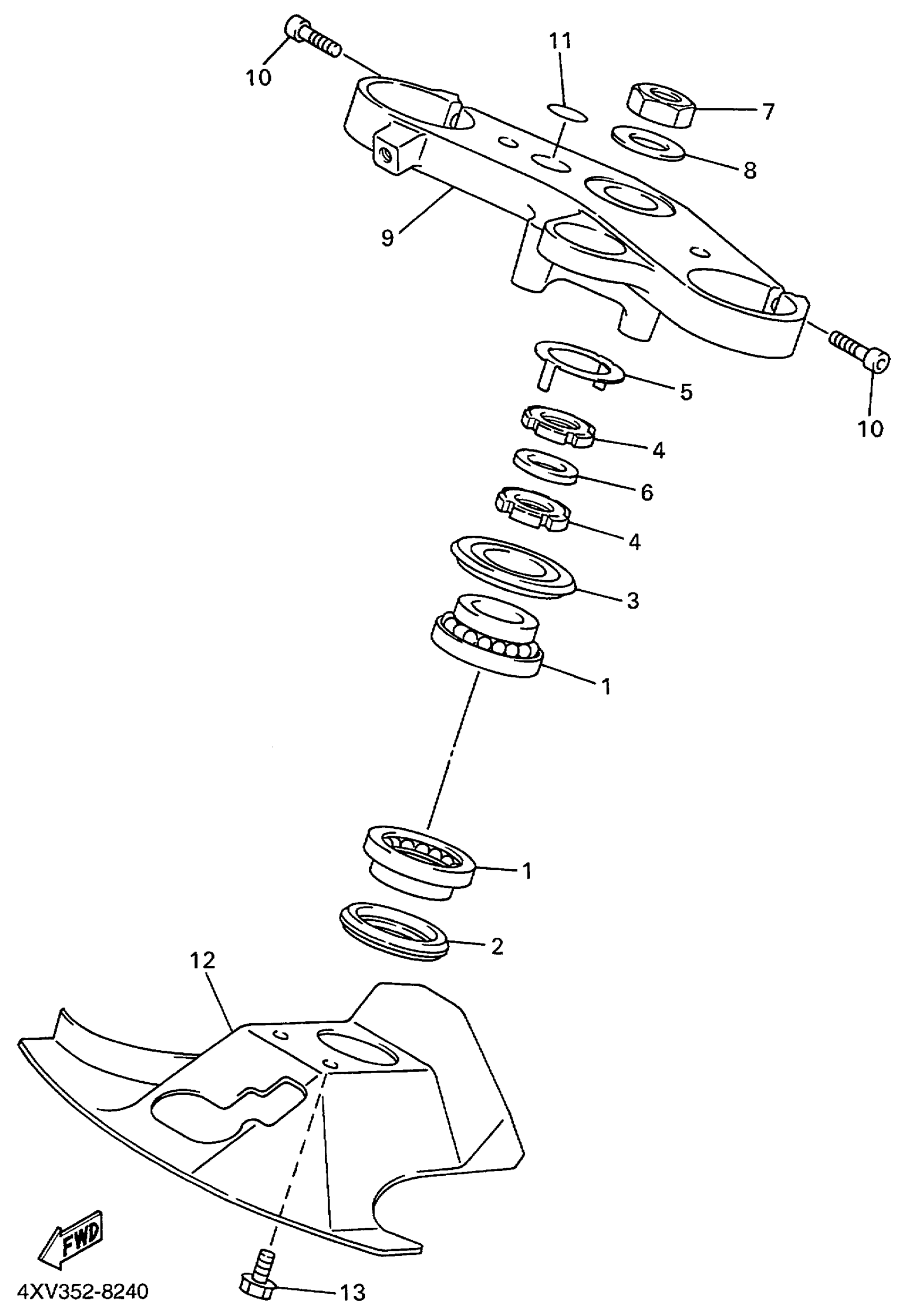 10
11
7
8
9
5
10
4
6
4
3
1
1
2
12
FWD
4XV352-8240
13