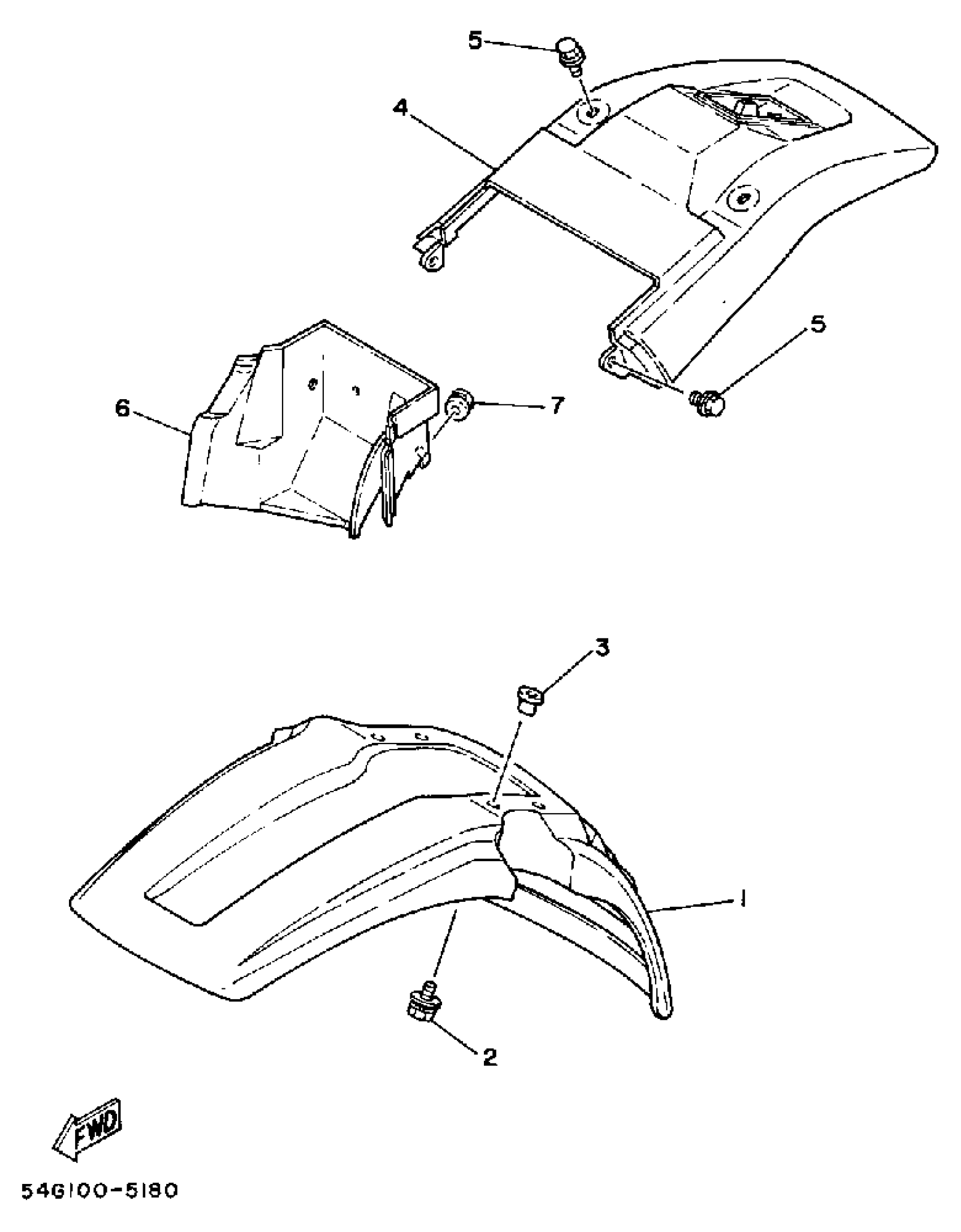 5
4
5
6
7
3
1
2
FWD
54G100-5180