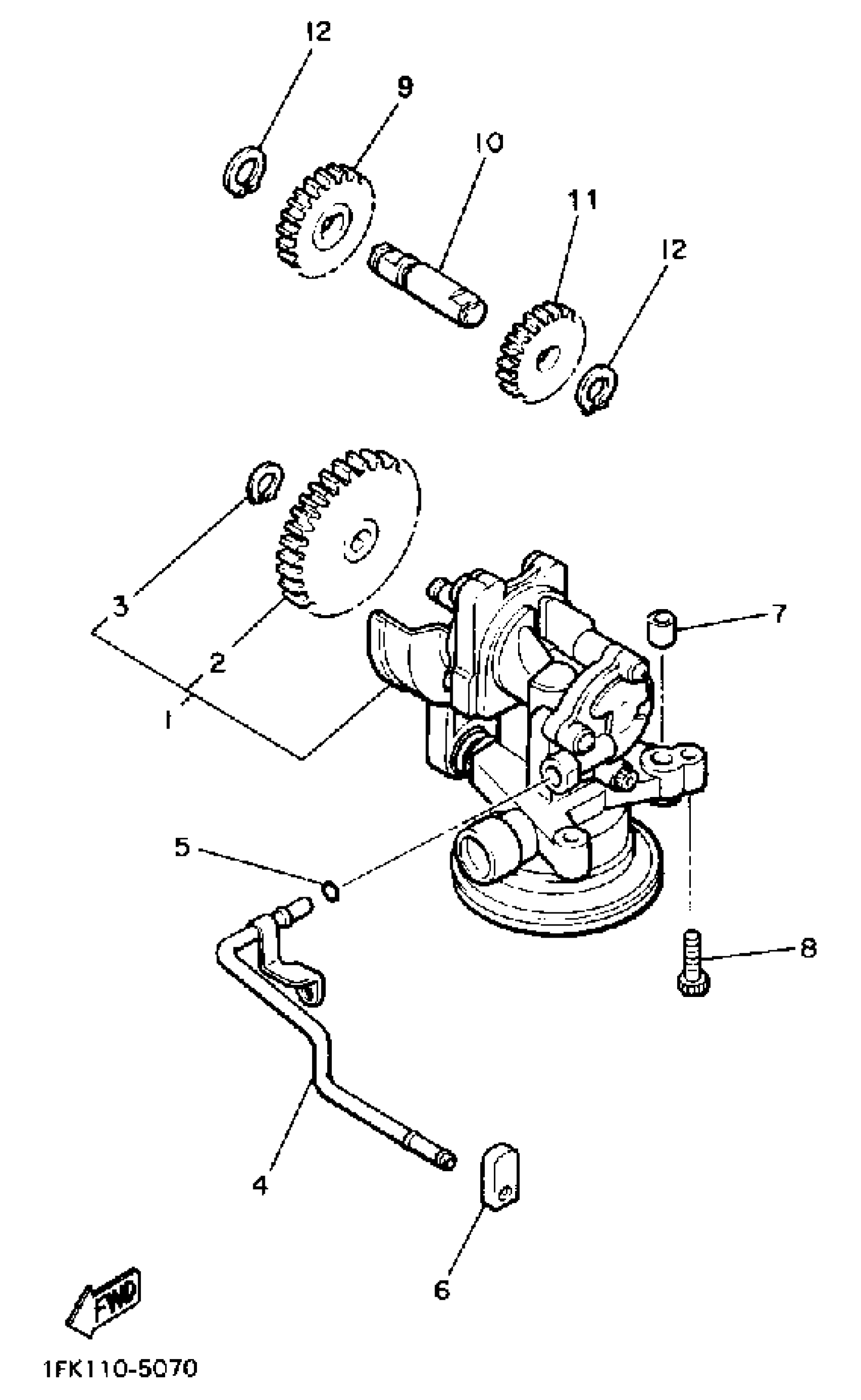 12
9
10
11
12
3
2
1
7
5
8
4
6
FWD
1FK110-5070