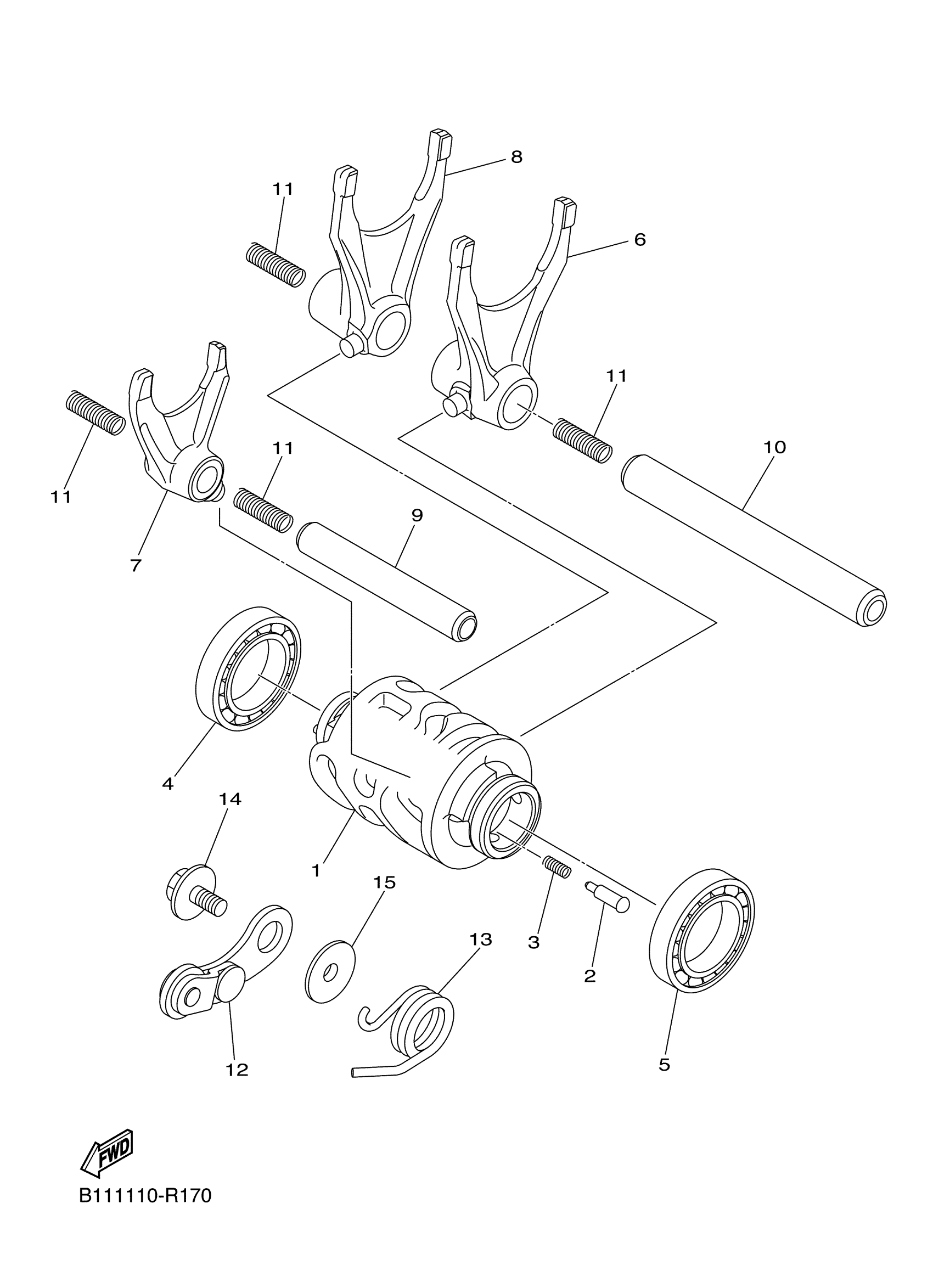 8
11
6
11
10
11
11
9
7
4
14
1
15
3
13
2
12
5
FWD
B111110-R170