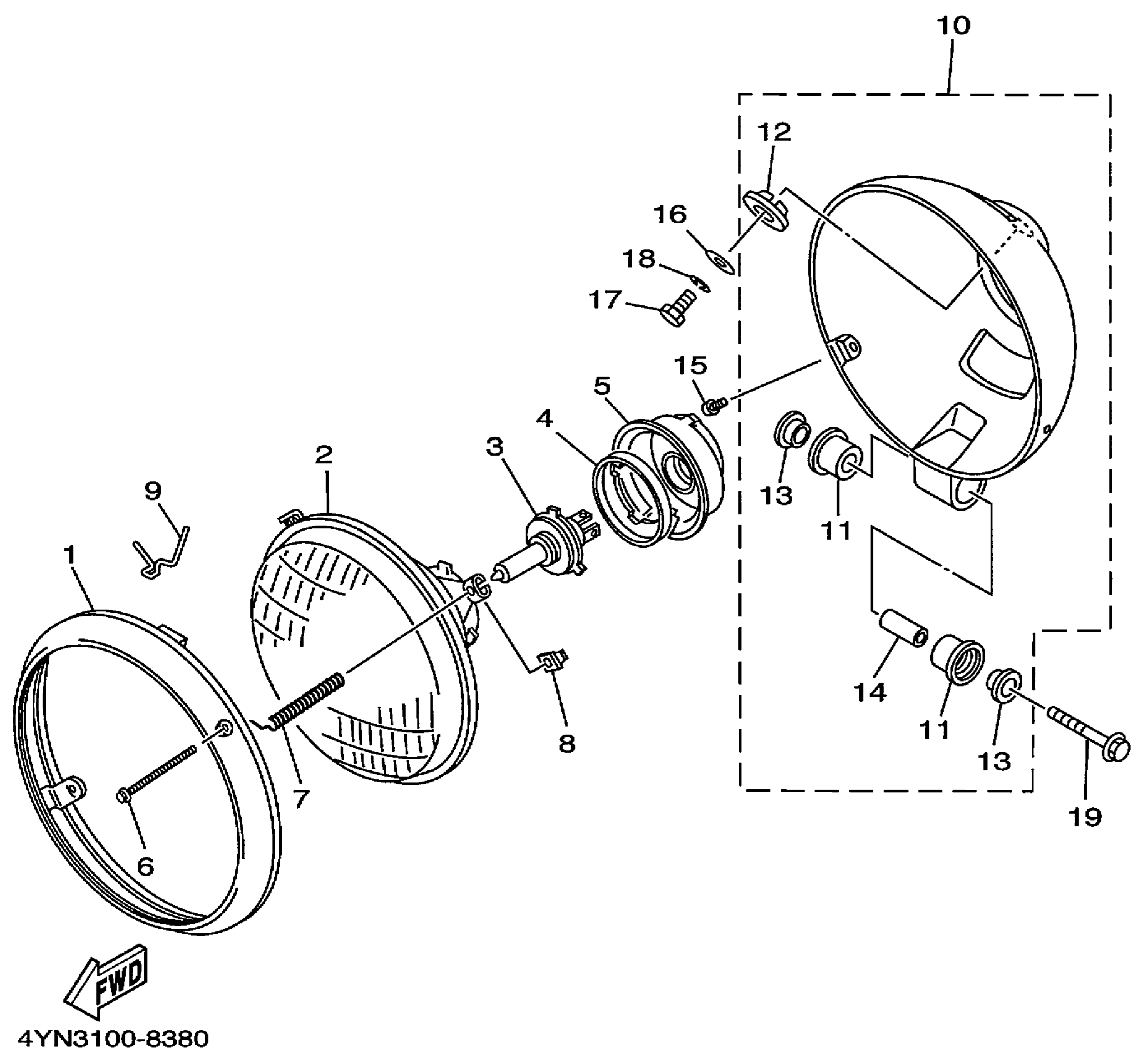 10
12
16
18
17
15
5
4
3
2
9
1
13
11
14
11
13
19
8
7
6
FWD
4YN3100-8380