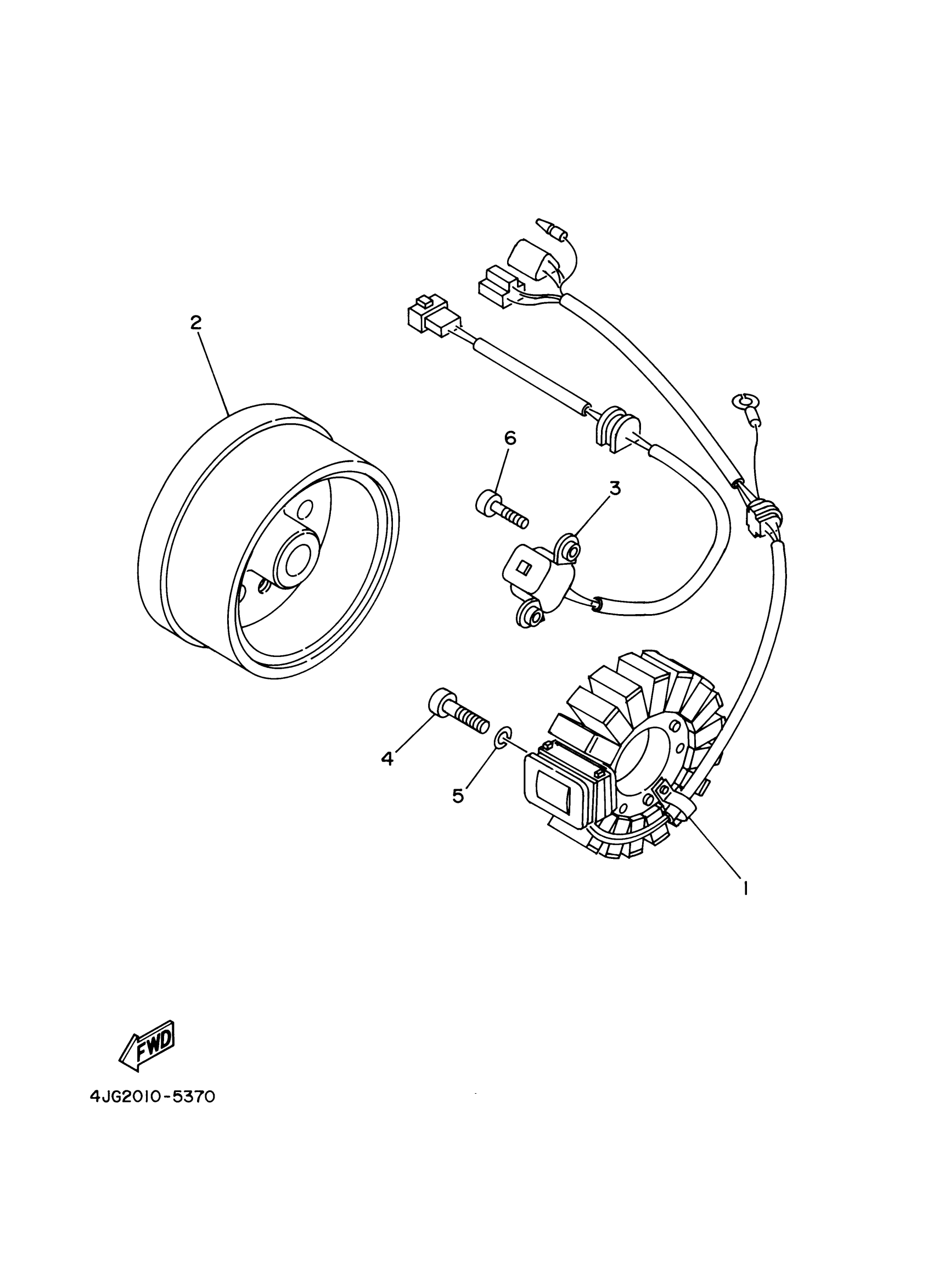 2
6
3
4
5
1
FWD
4JG2010-5370