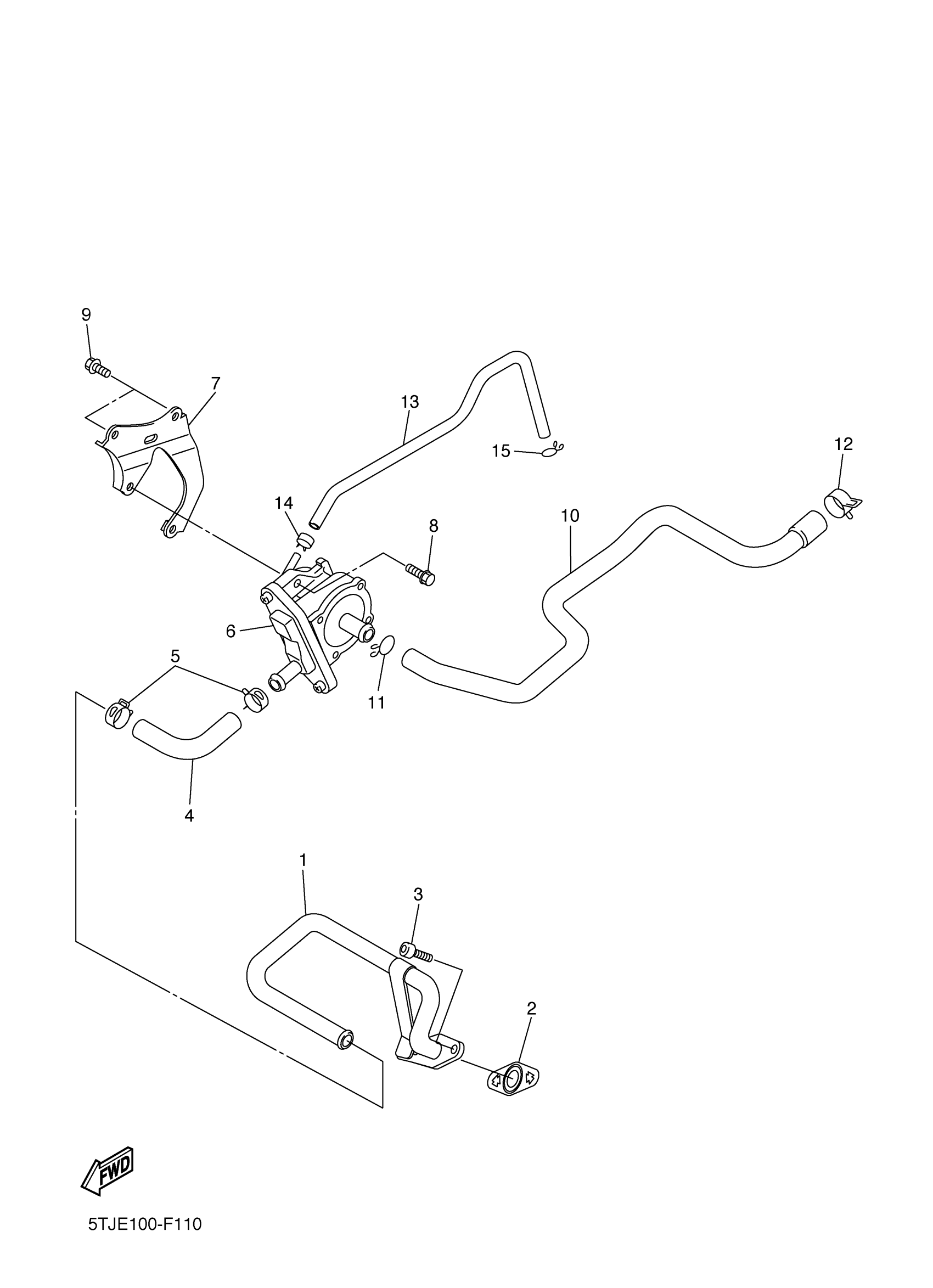 9
7
13
15
12
14
8
10
6
5
11
4
1
3
2
FWD
5TJE100-F110