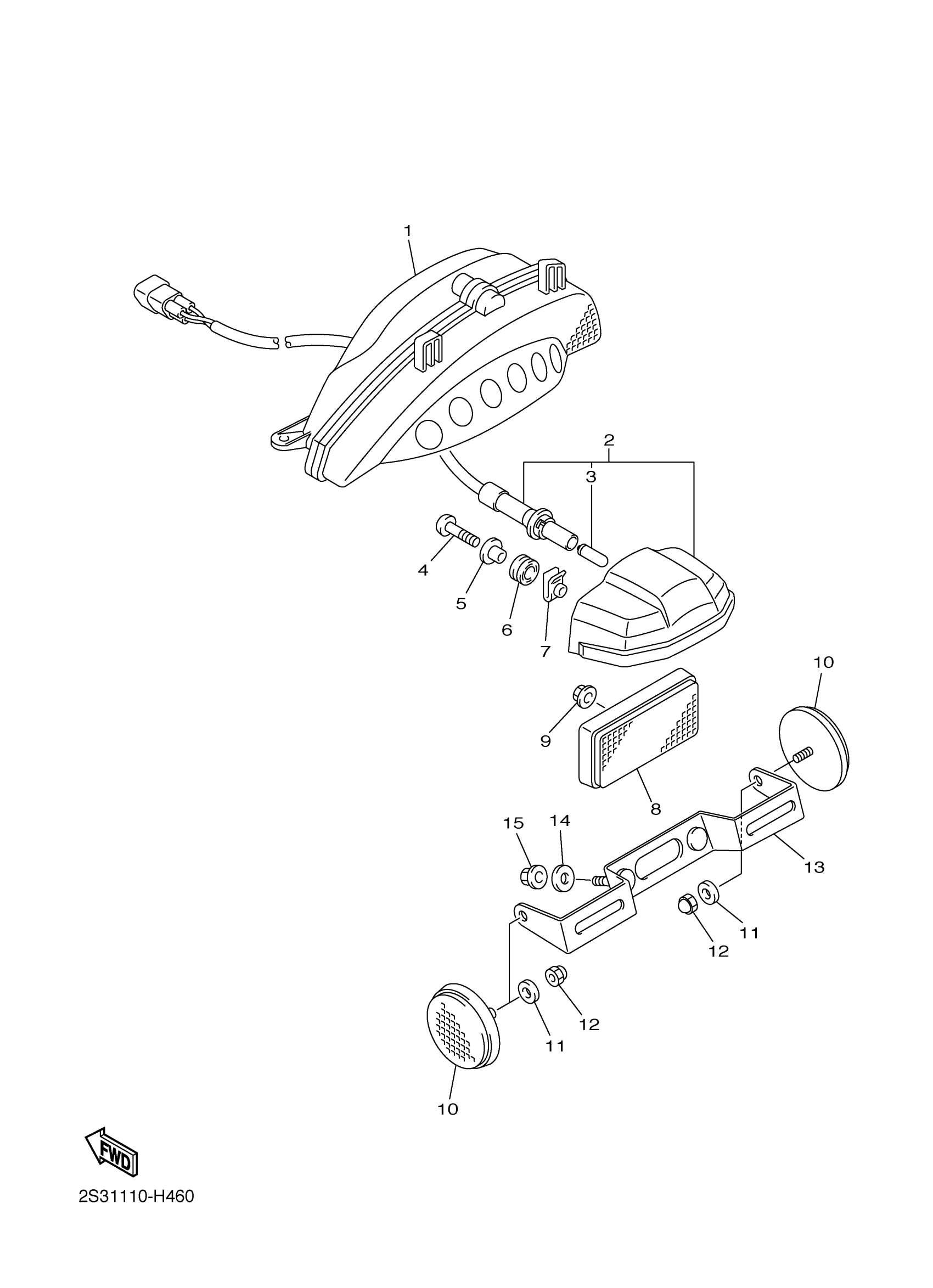 1

2

3

4

5

6

7

10

9

8

15

14

13

11

12

12

11

10

FWD

2S31110-H460