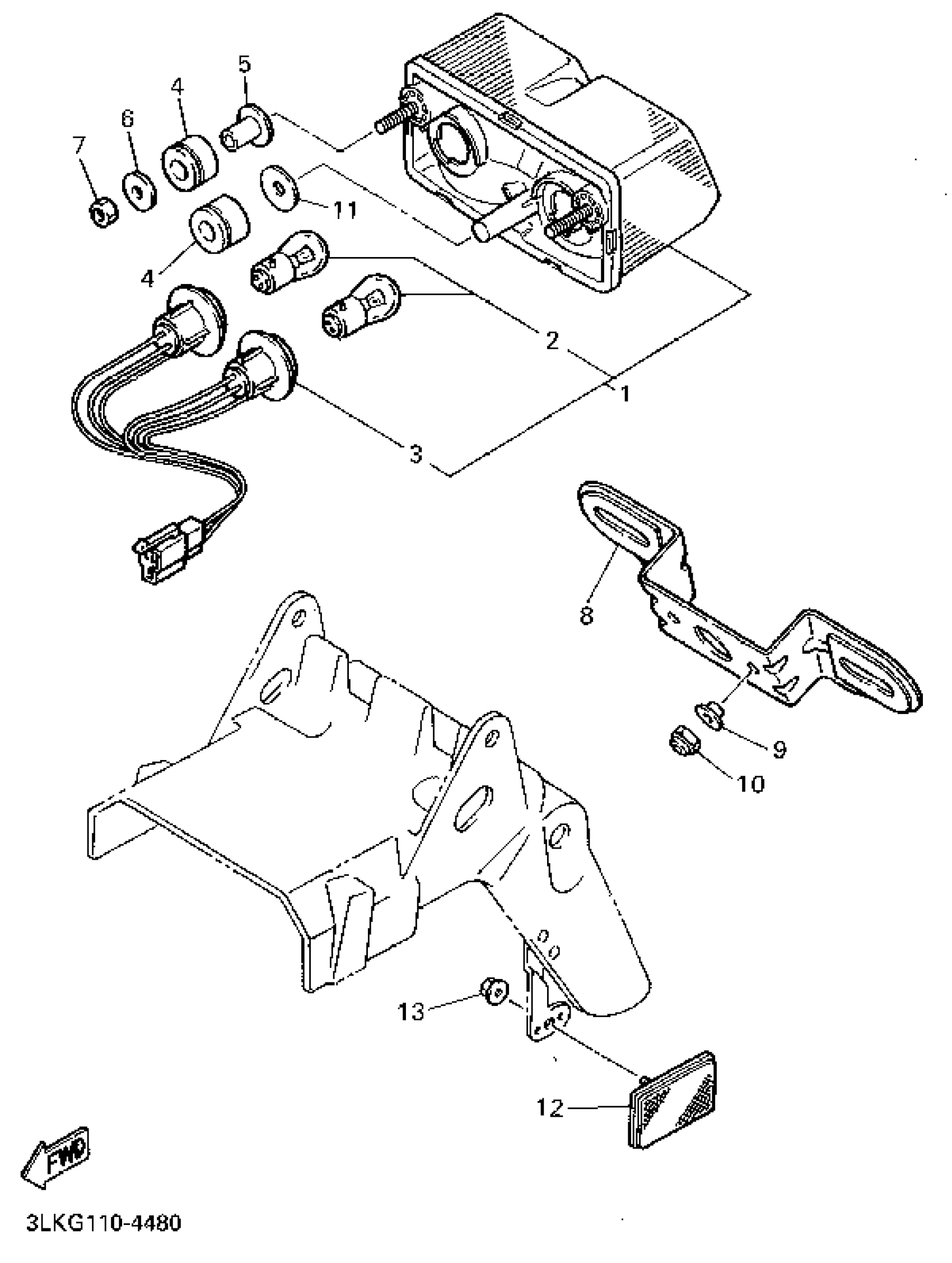 5
4
6
7
11
4
2
1
3
8
9
10
13
12
FWD
3LKG110-4480