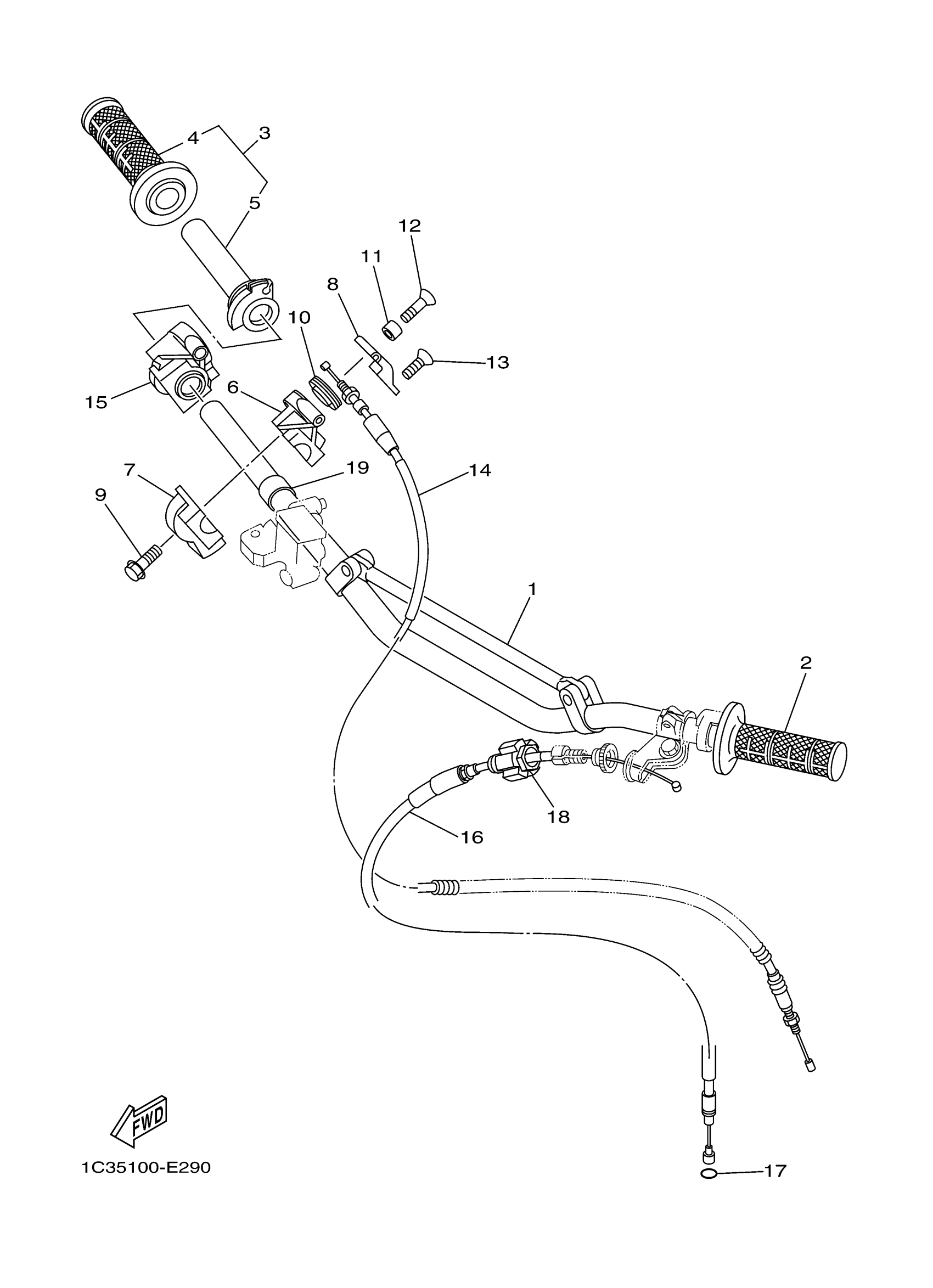 4
3
5
12
11
8
10
13
15
6
19
14
7
9
1
2
18
16
FWD
1C35100-E290
17