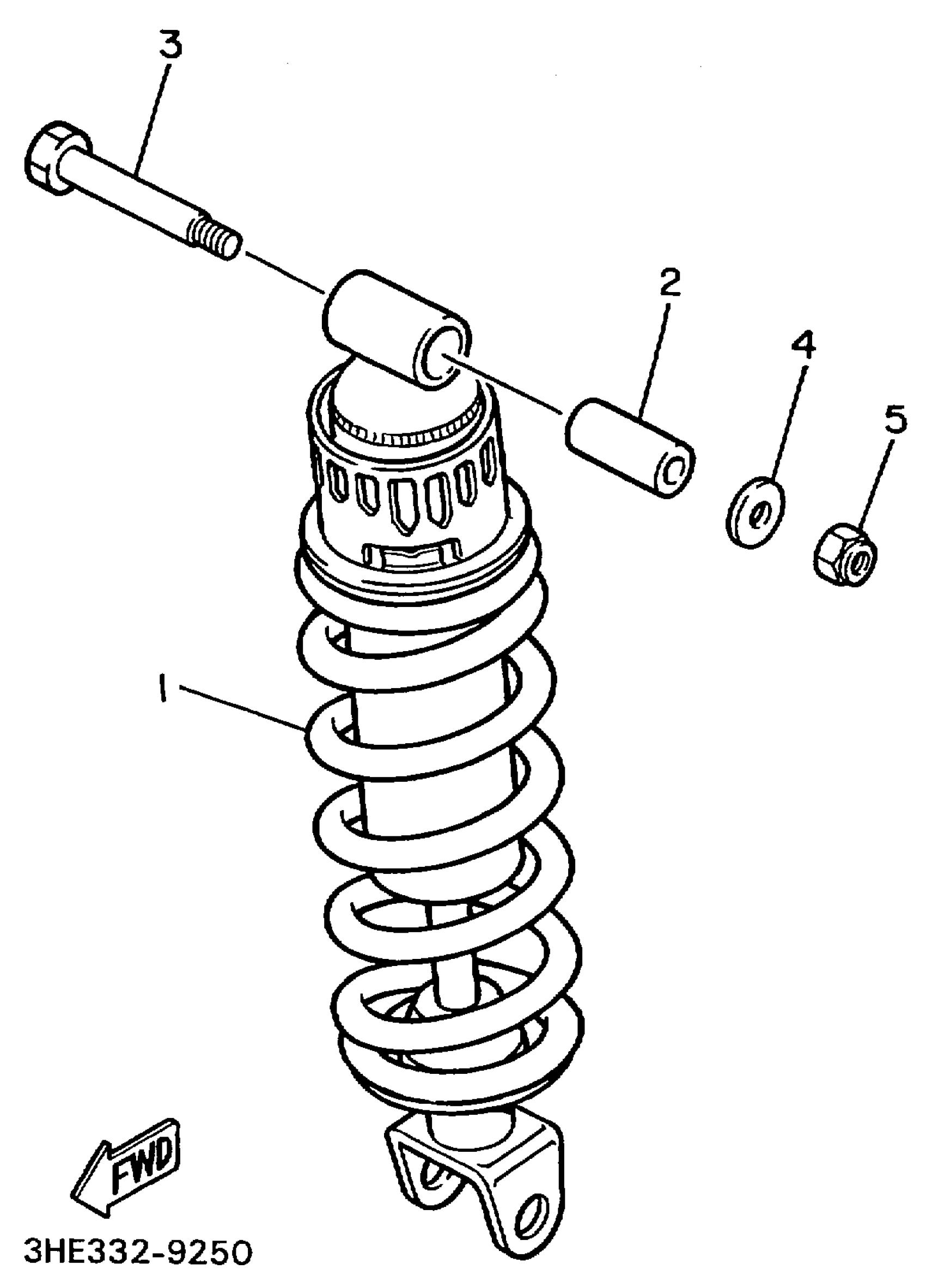 3
2
4
5
1
FWD
3HE332-9250