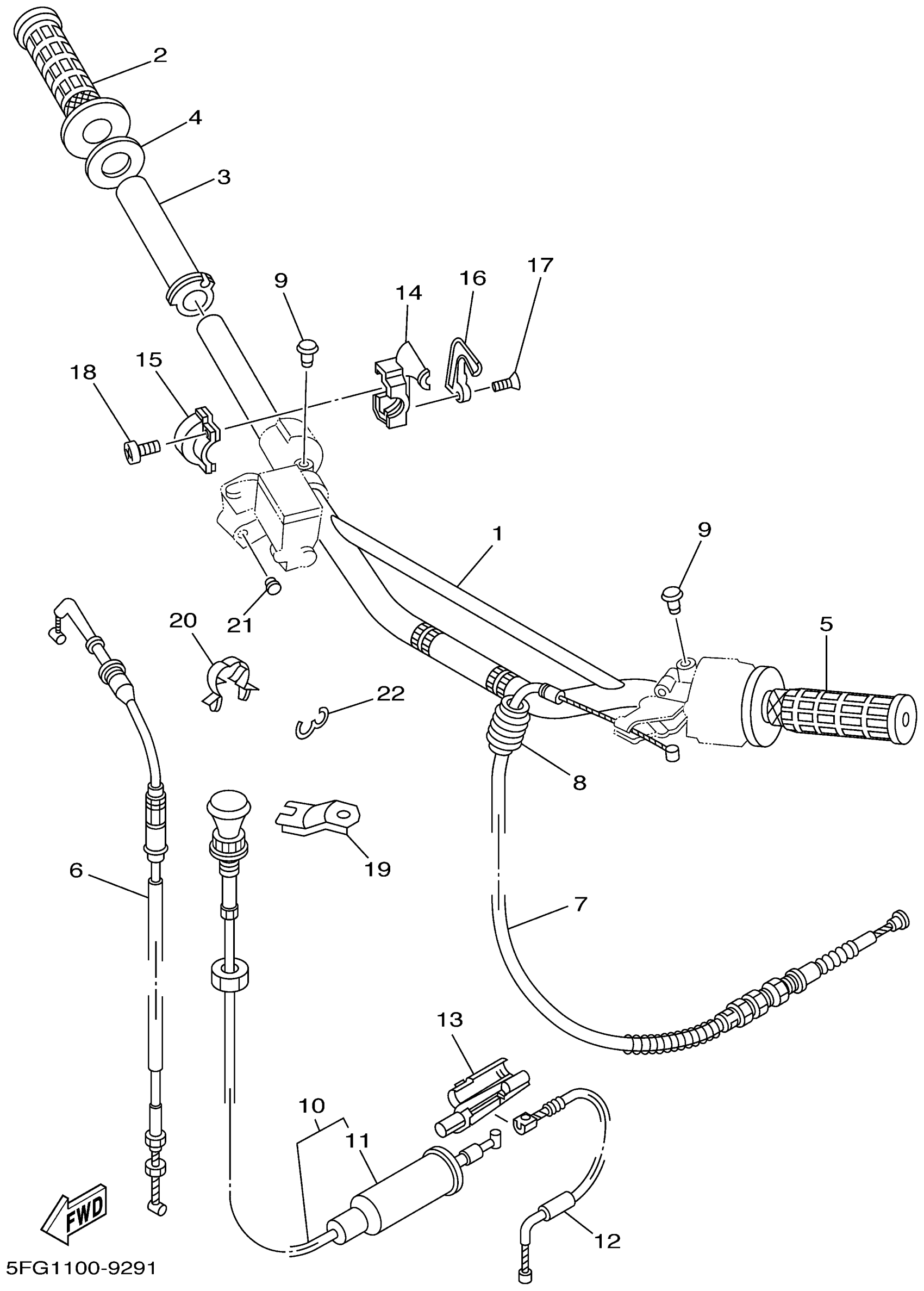 2
4
3
9
14
16
17
18
15
1
9
21
20
5
22
8
19
6
7
13
10
11
12
FWD
5FG1100-9291