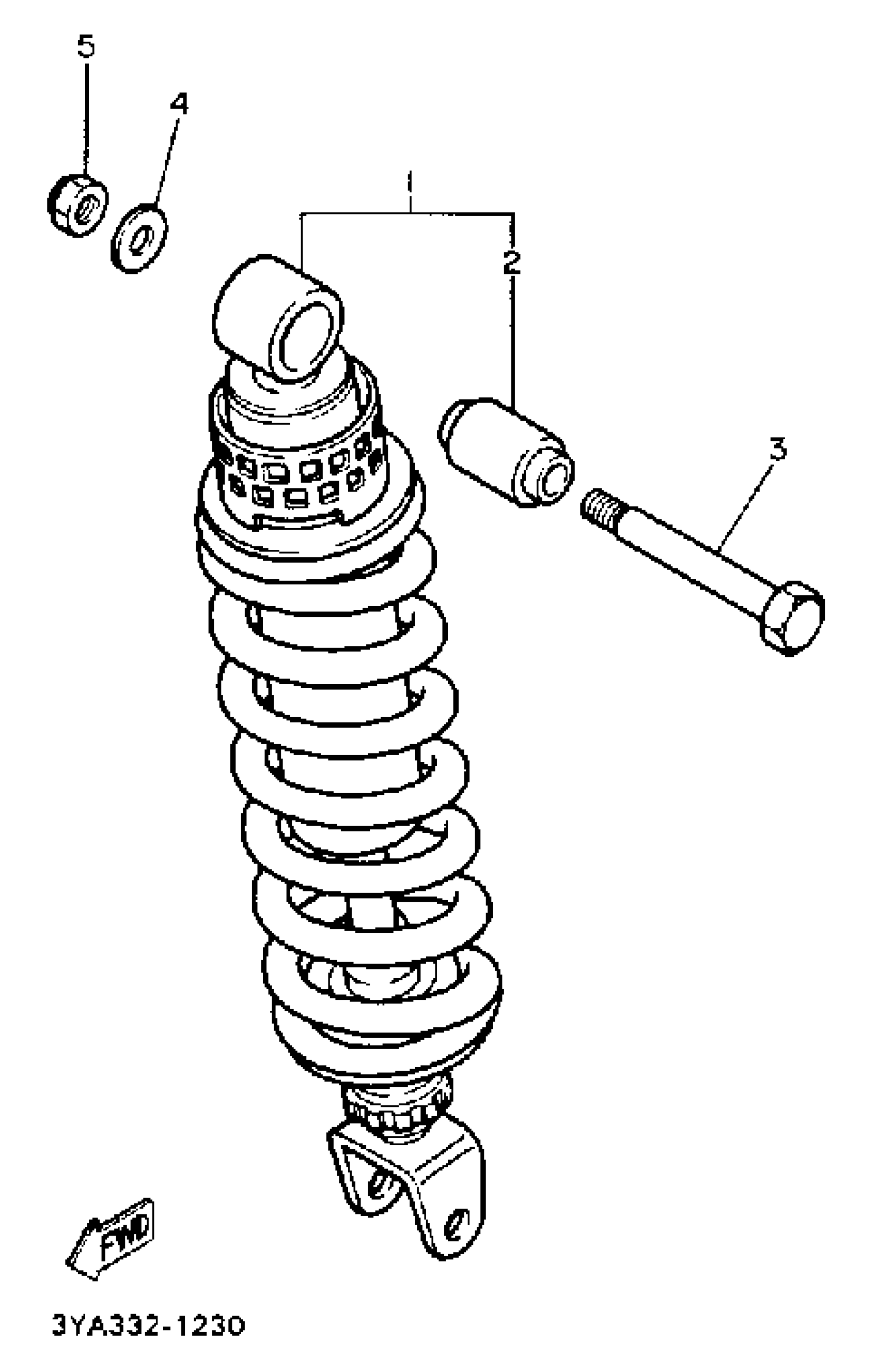 5
4
1
2
3
FWD
3YA332-1230