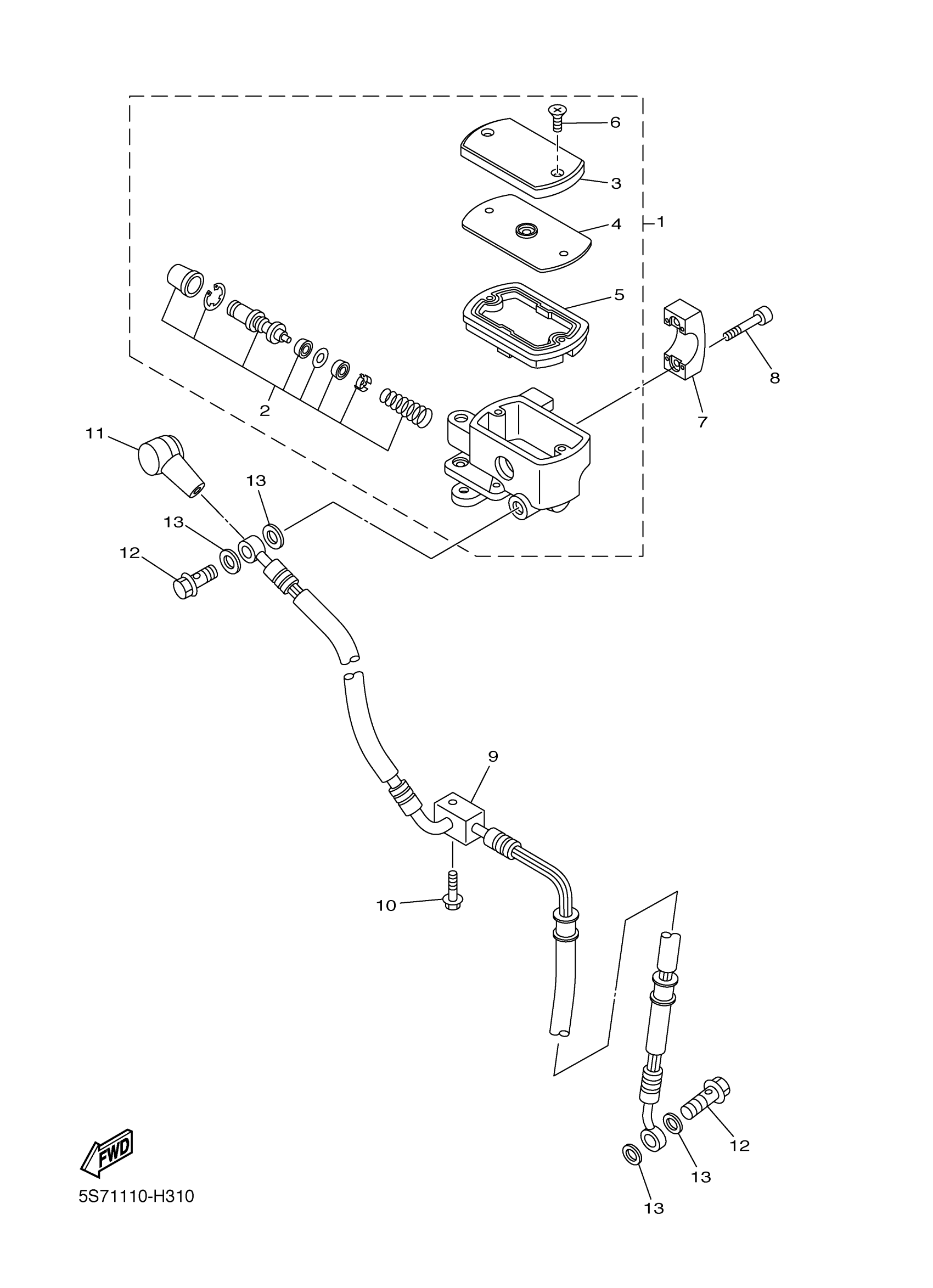 6
3
4
1
5
8
7
2
11
13
13
12
9
10
12
13
13
FWD
5S71110-H310