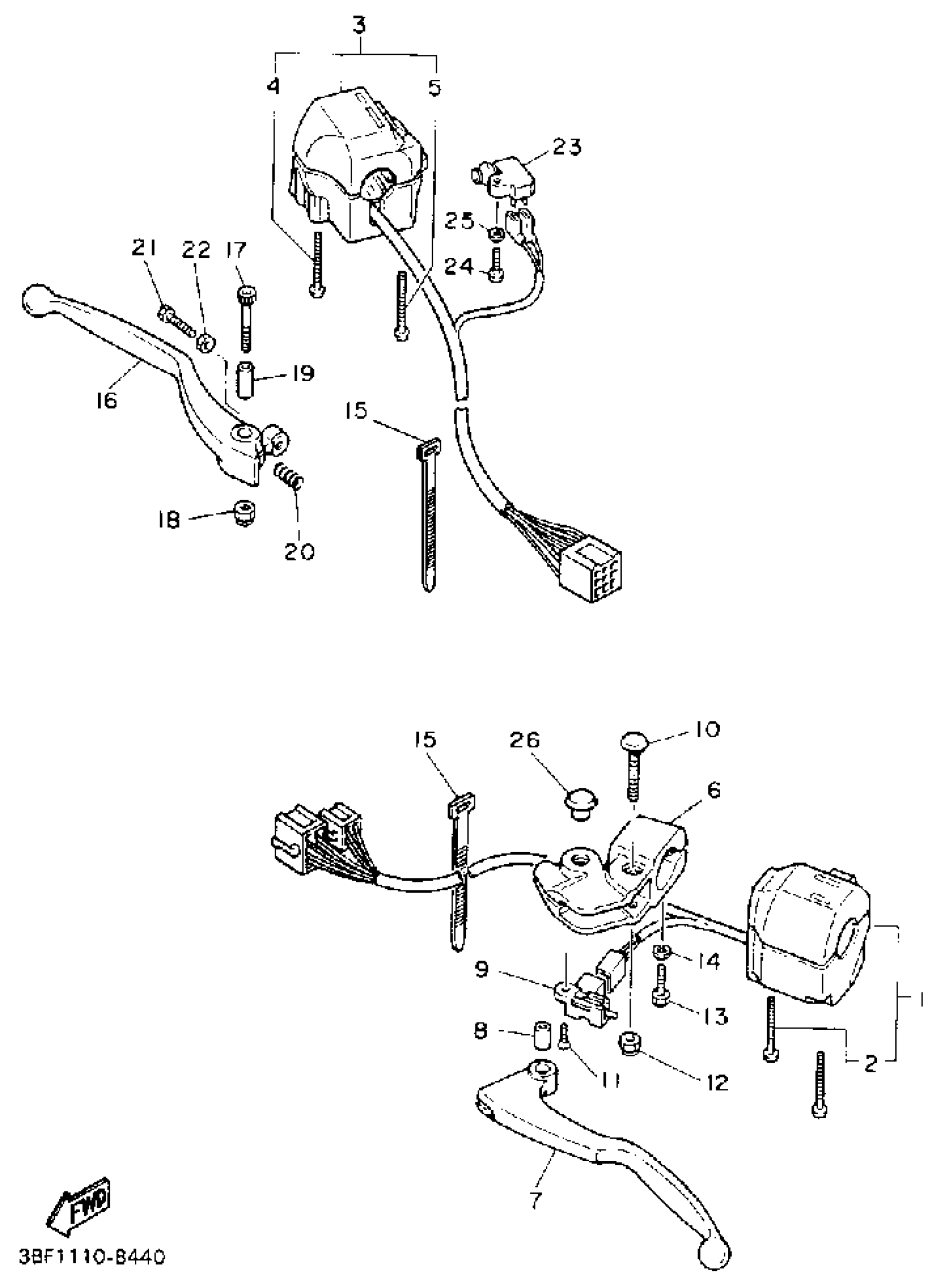 3
4
5
23
25
24
21
22
17
19
16
15
18
20
15
26
10
6
14
9
13
1
8
11
12
2
7
FWD
3BF1110-B440