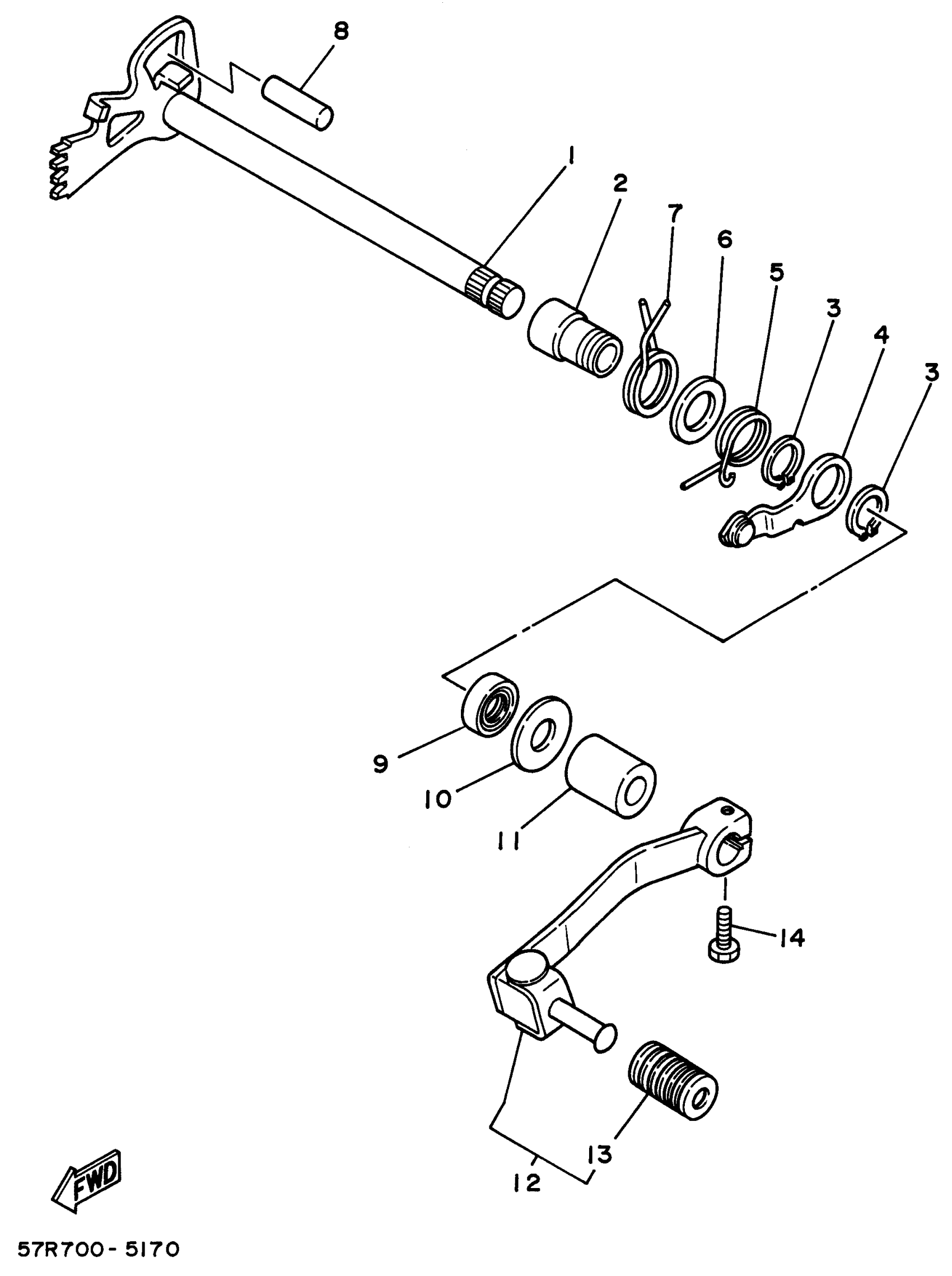 8
1
2
7
6
5
3
4
3
9
10
11
14
13
12
FWD
57R700-5170