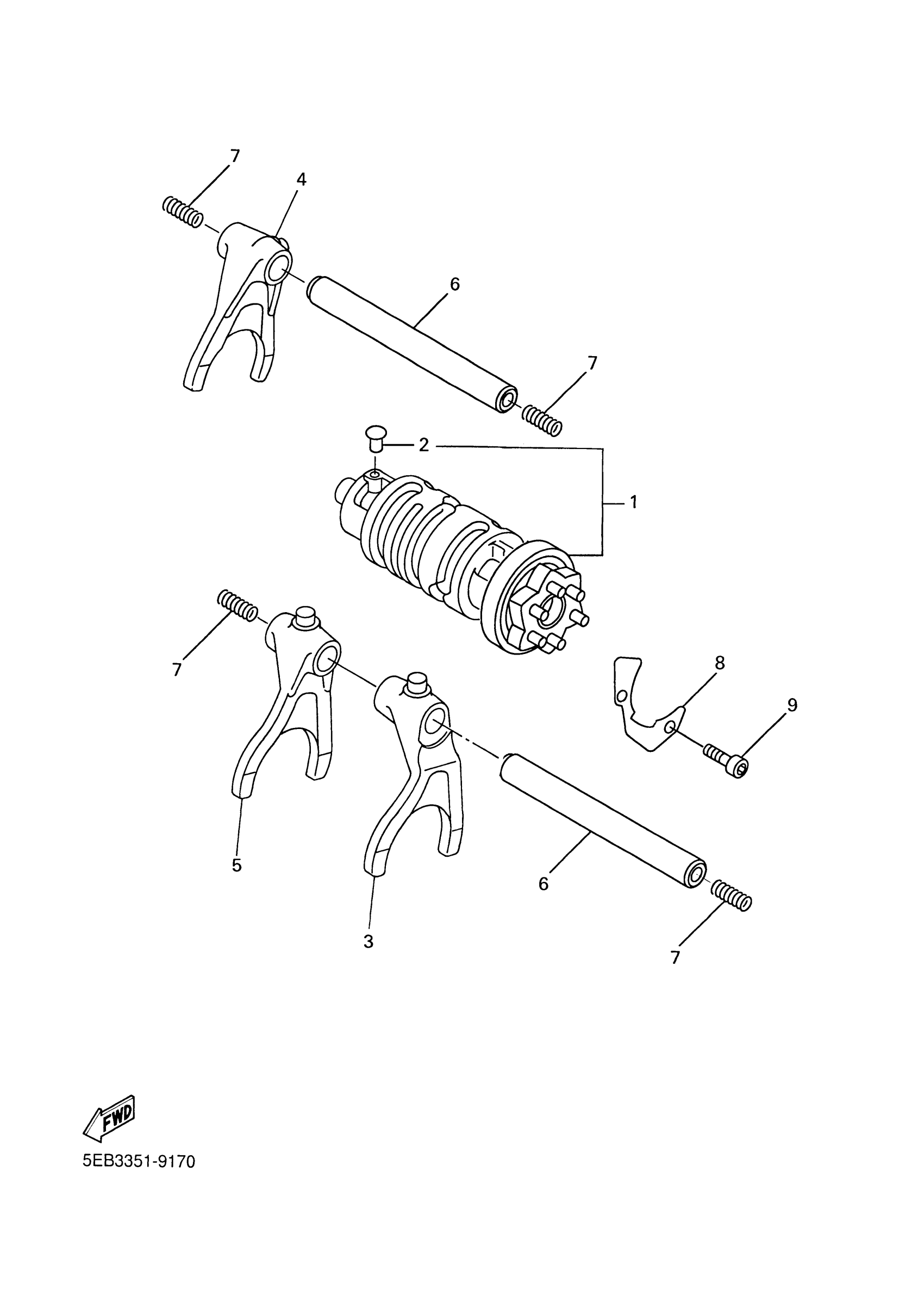 7
4
6
7
2
1
7
8
9
5
6
3
7
FWD
5EB3351-9170