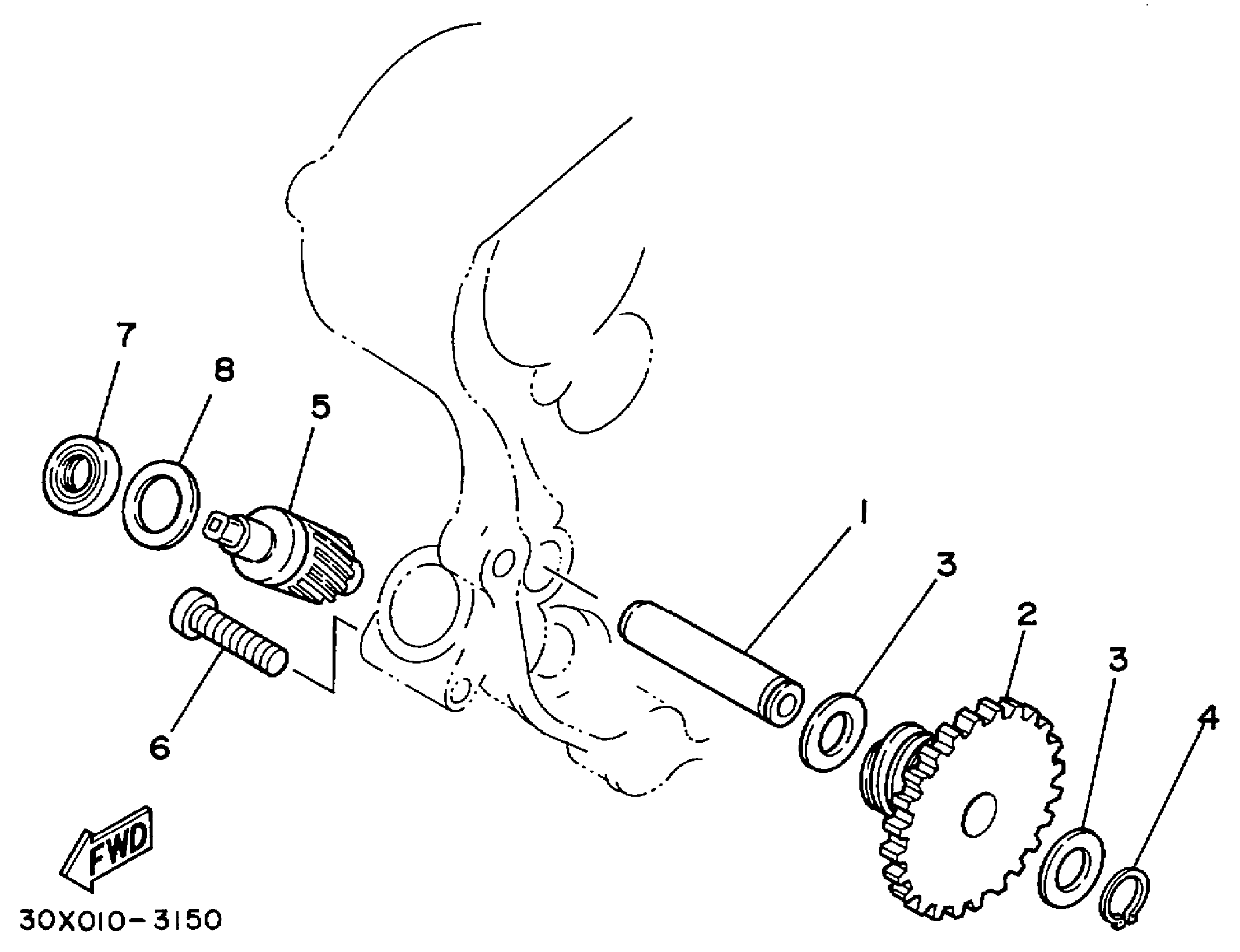 7
8
5
1
3
2
3
4
6
FWD
30X010-3150