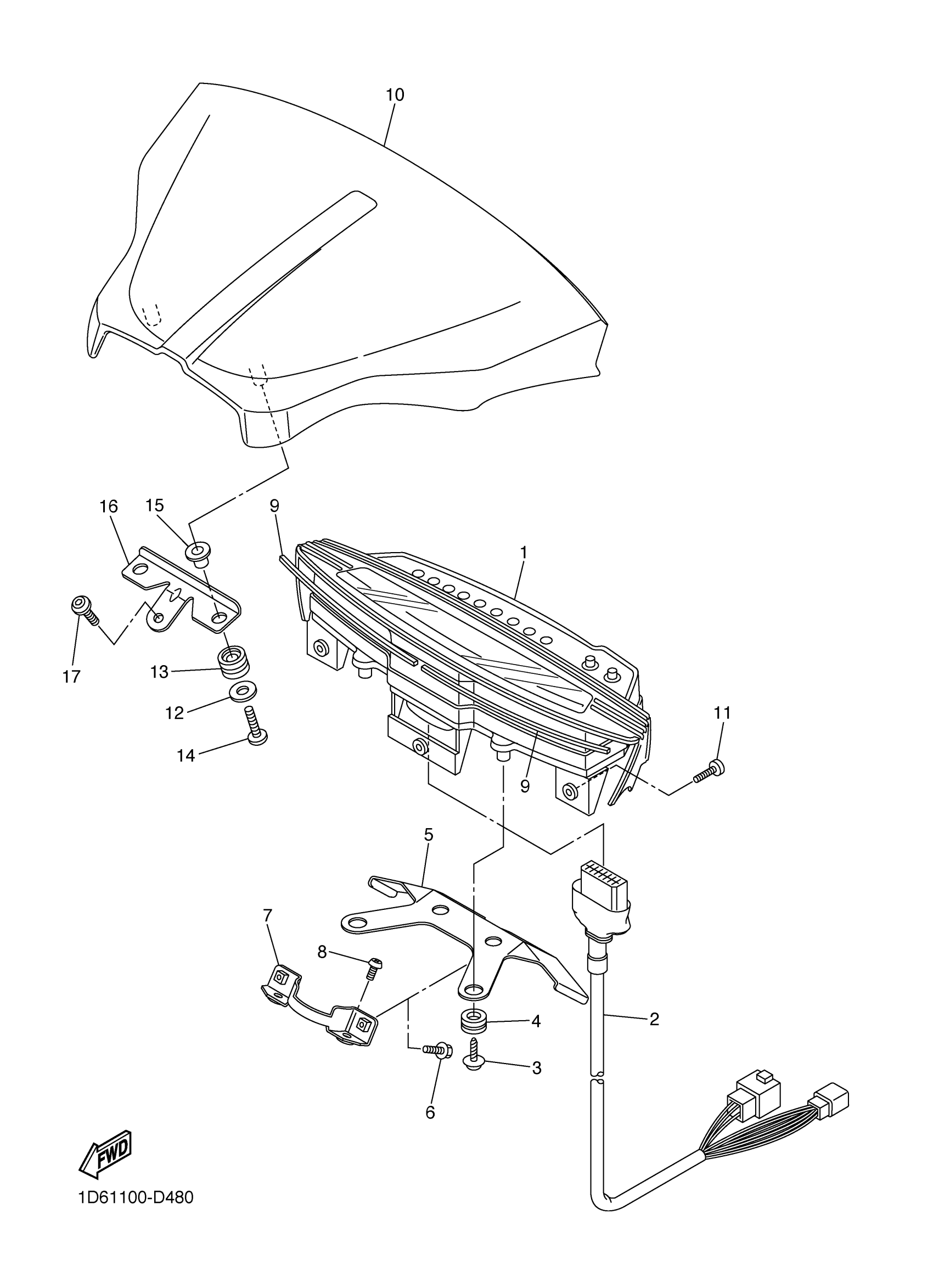 10

16
15
9
1
17
13
12
14
11
9
5
7
8
4
2
3
6
FWD
1D61100-D480