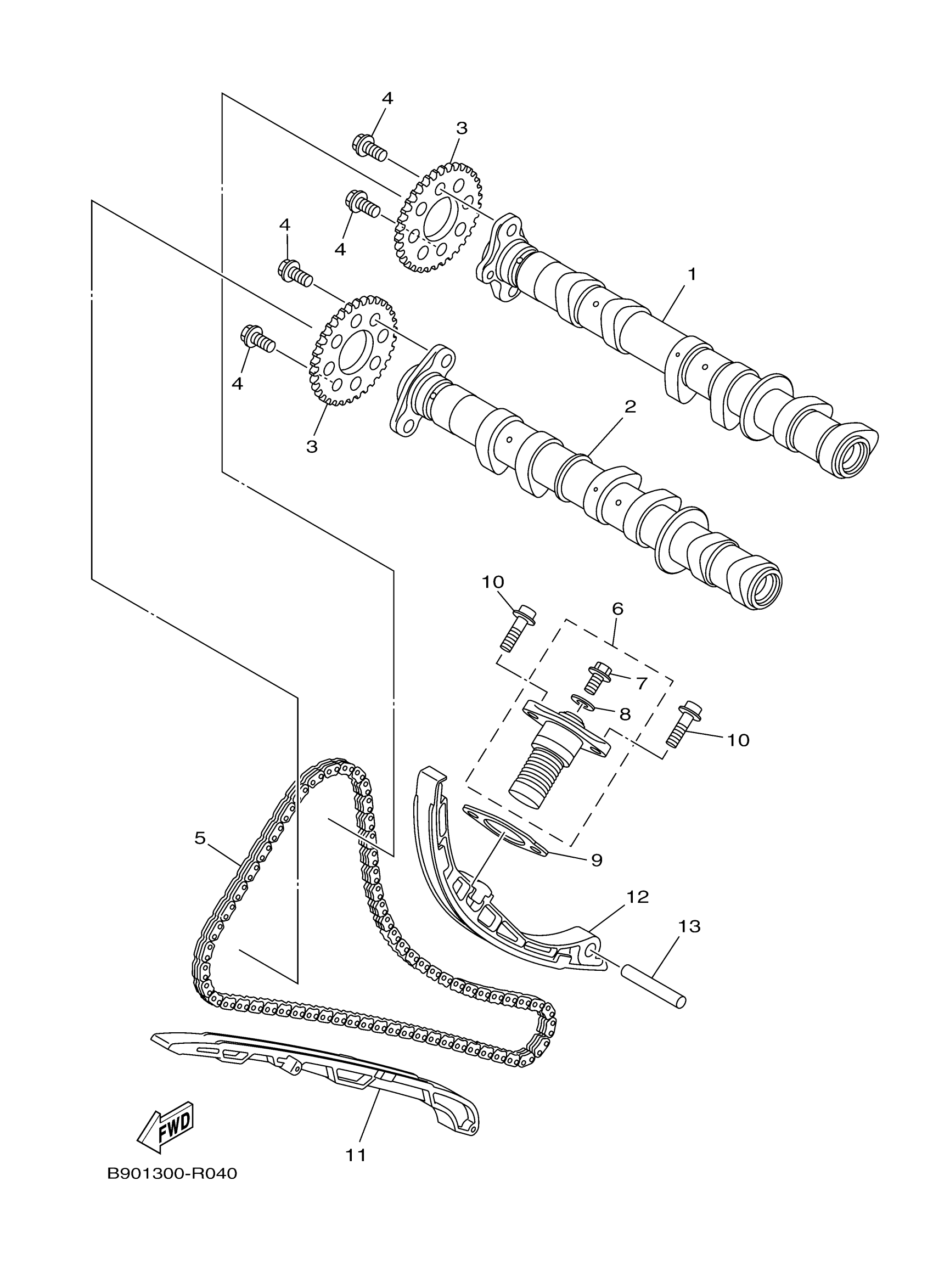 4
3
4
4
1
4
3
2
10
6
7
8
10
5
9
12
13
FWD
11
B901300-R040