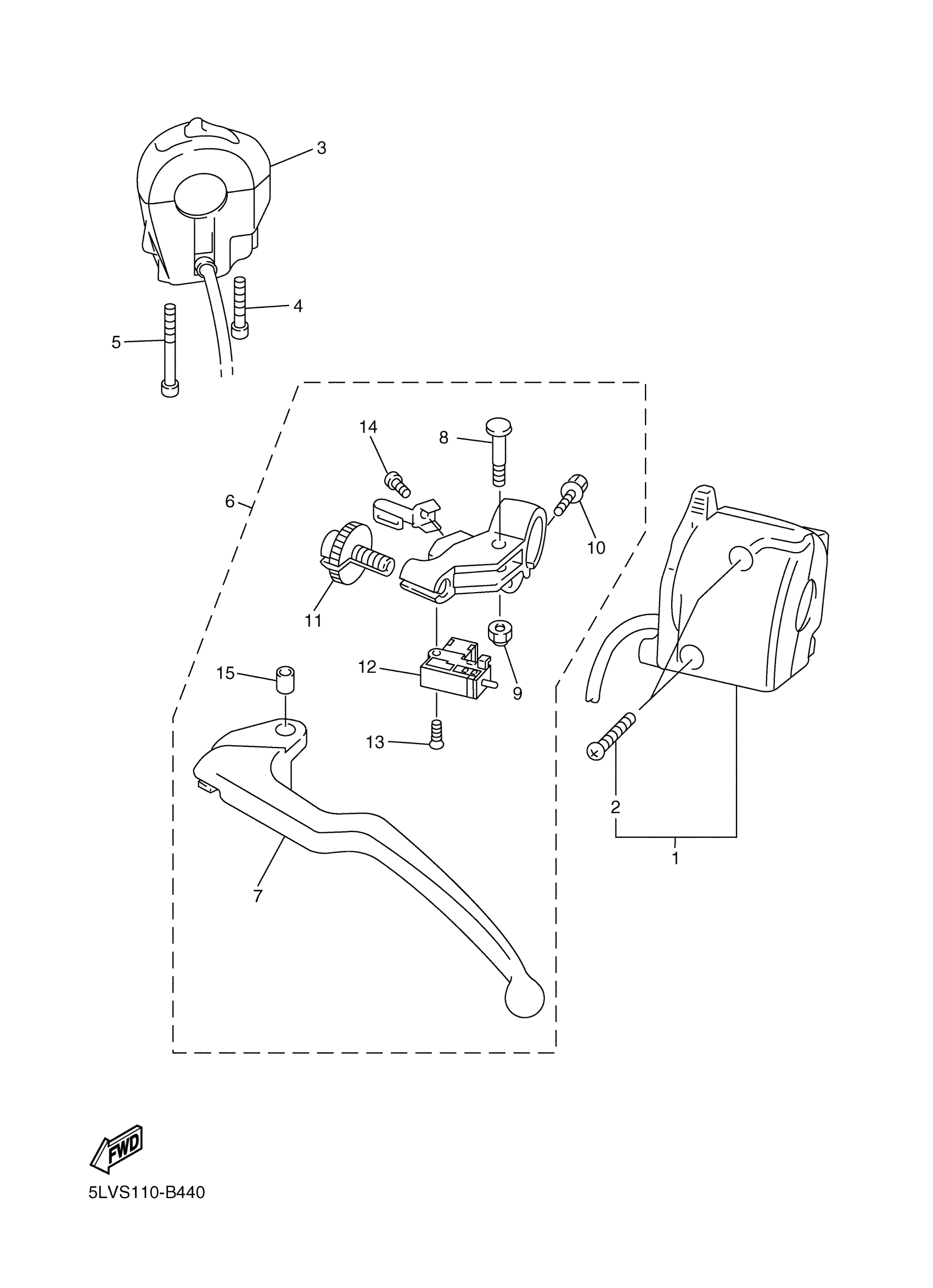 3

4

5

14

8

6

10

11

12

9

15

13

2

1

7

FWD

5LVS110-B440