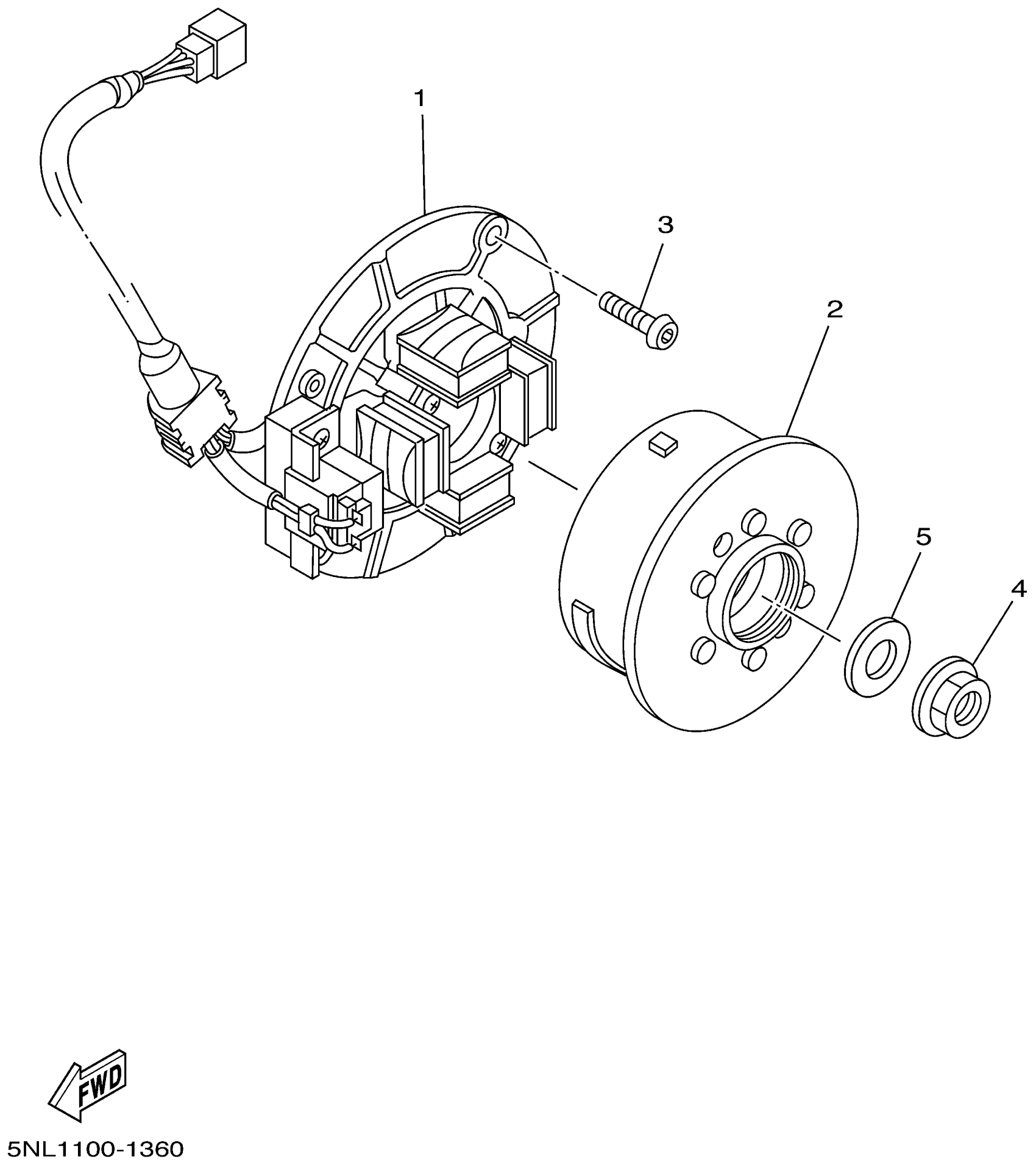 1

3

2

5

4

FWD

5NL1100-1360