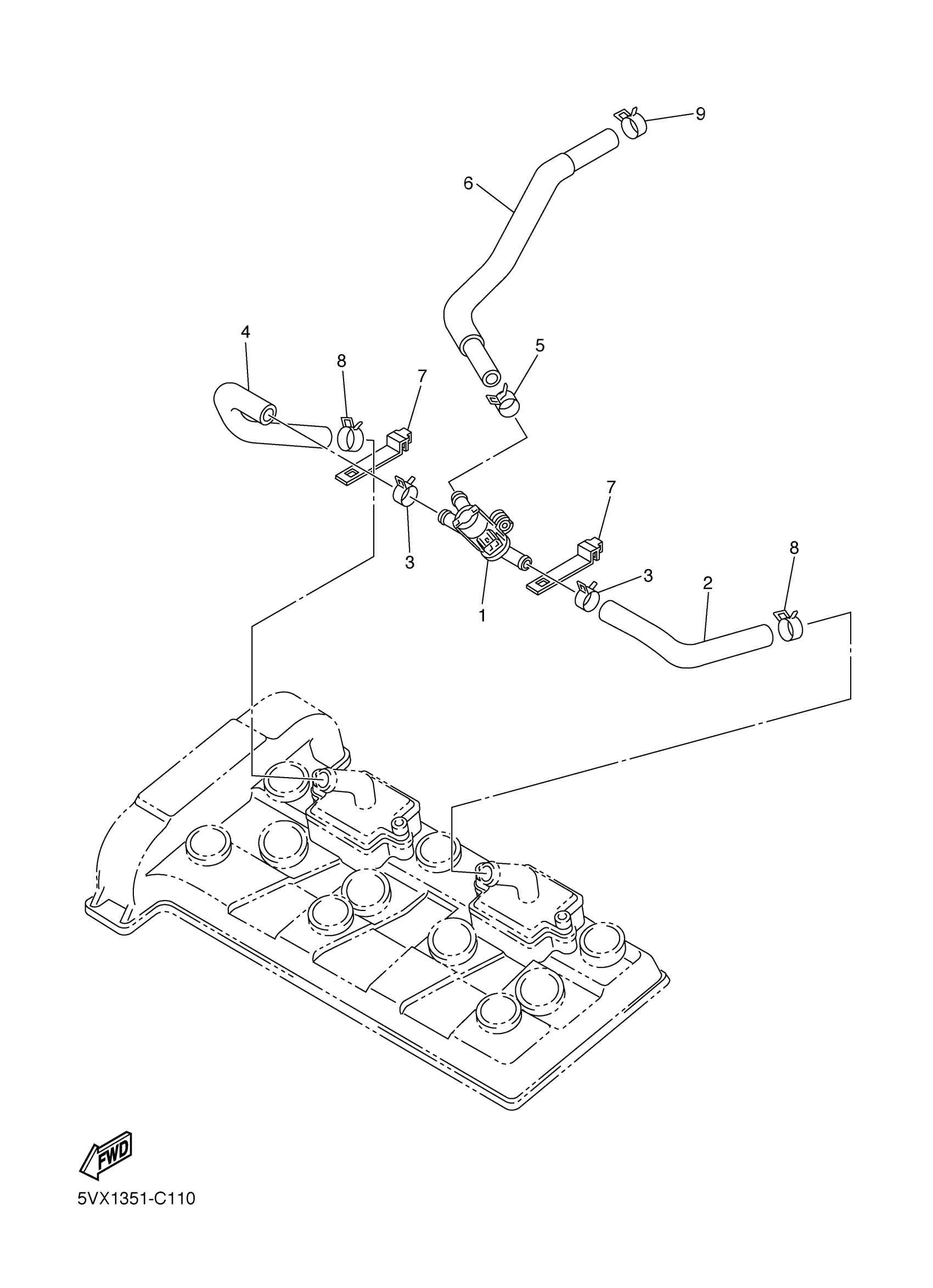 9
6
4
5
8
7
7
3
8
3
2
1
FWD
5VX1351-C110