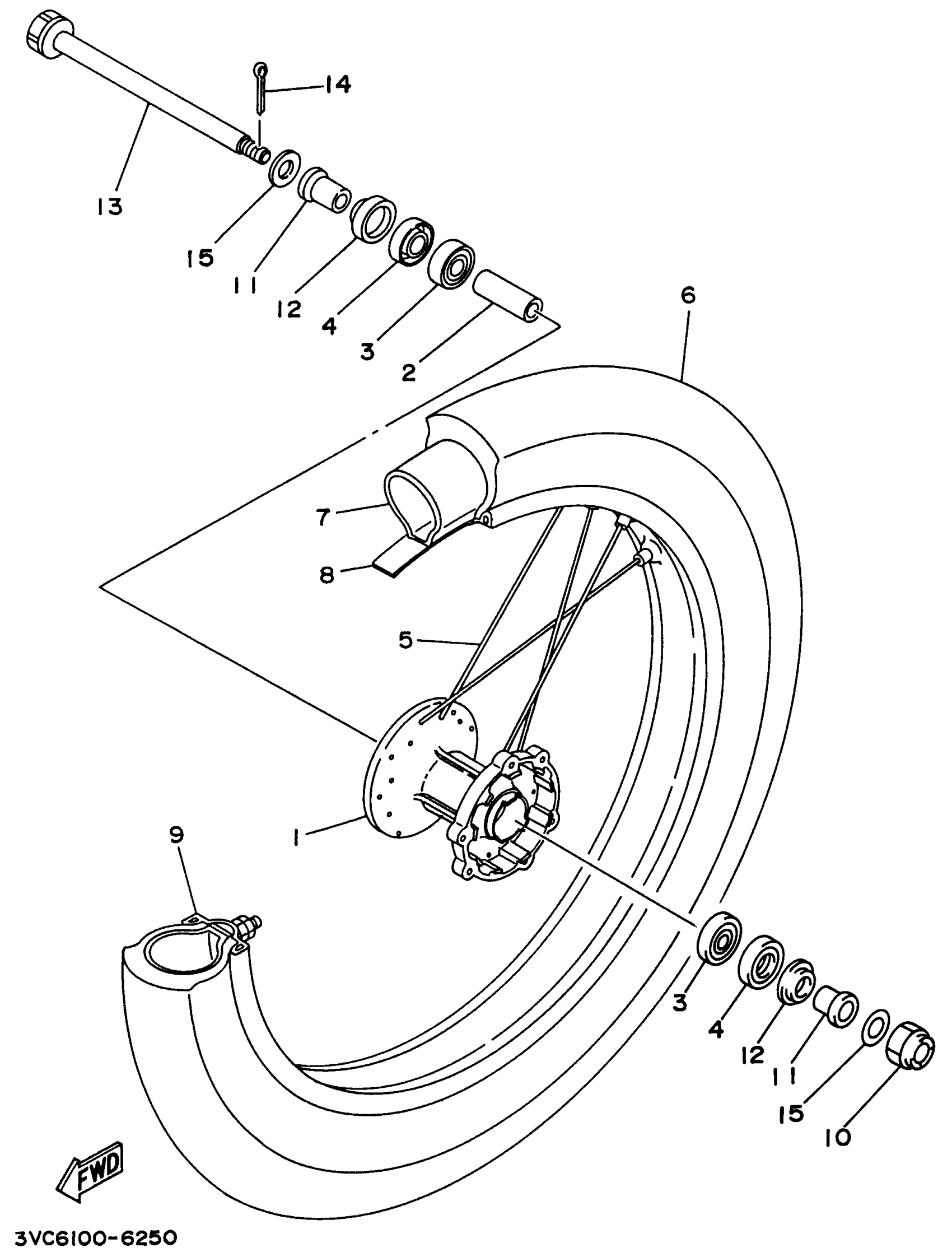 14
13
15
11
12
4
3
2
6
7
8
5
1
9
3
4
12
11
15
10
FWD
3VC6100-6250