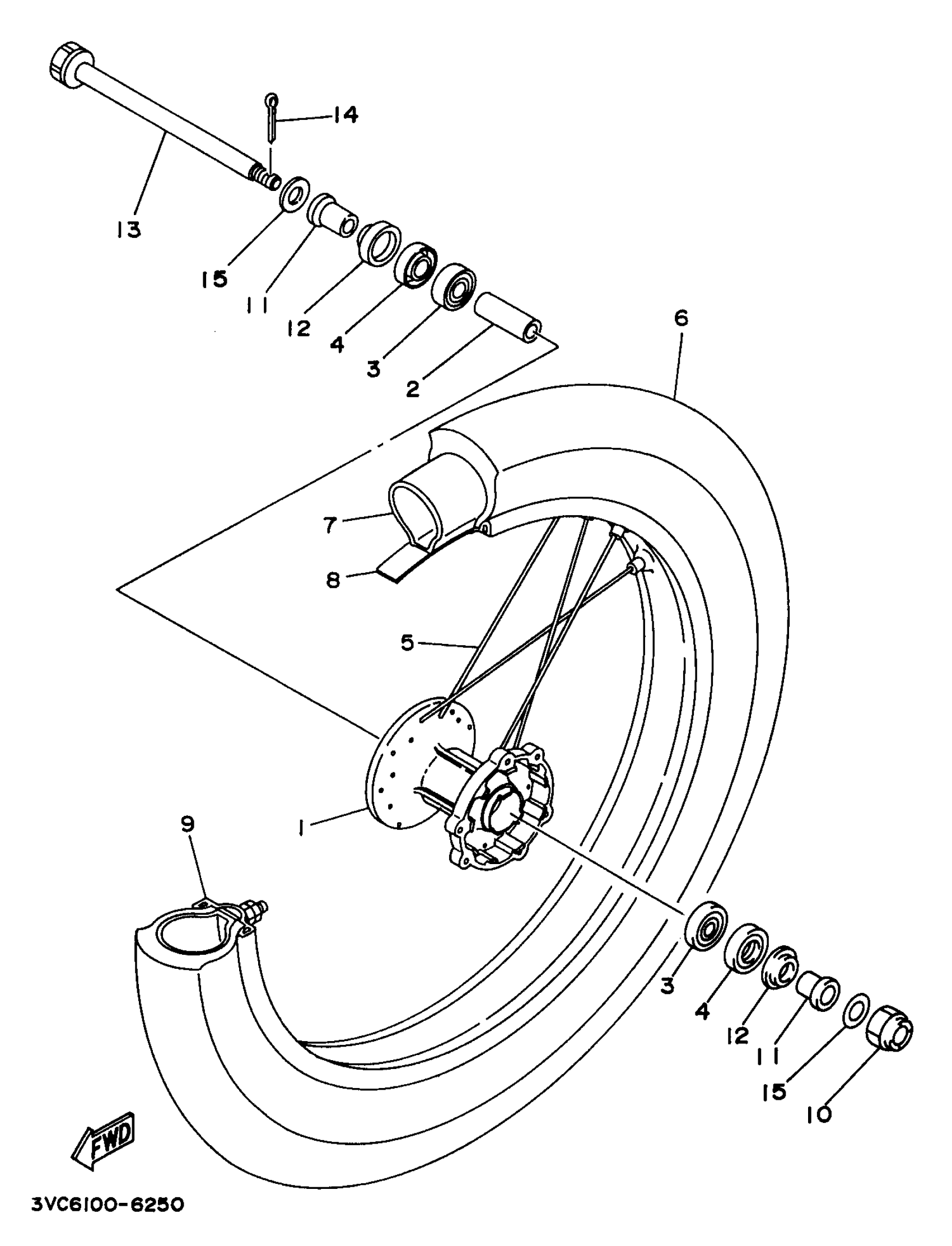 14
13
15
11
12
4
3
2
6
7
8
5
1
9
3
4
12
11
15
10
FWD
3VC6100-6250