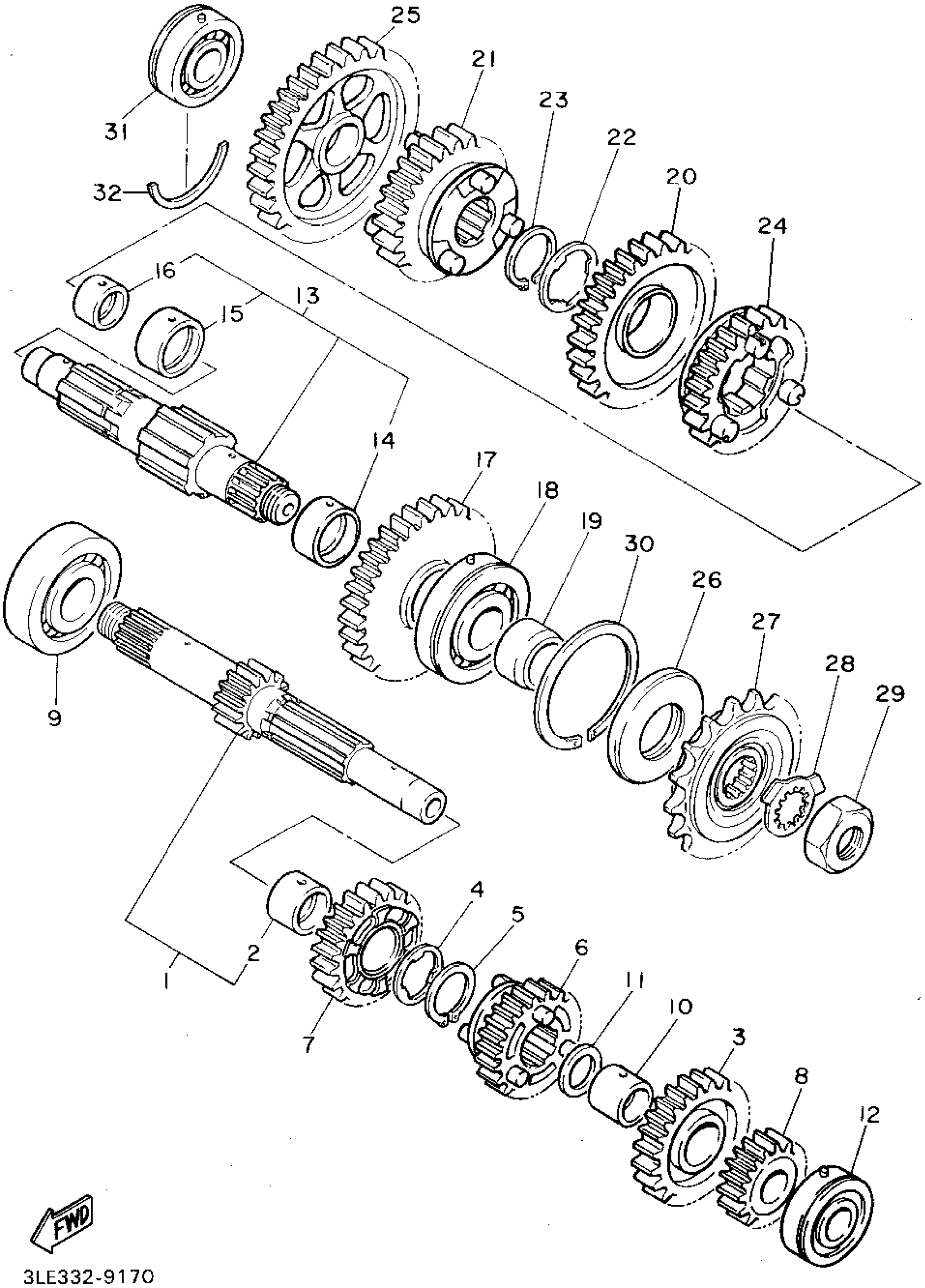 25
21
23
22
20
24
31
32
16
15
13
14
17
18
19
30
26
27
28
29
9
4
5
6
11
10
3
8
12
2
1
7
FWD
3LE332-9170