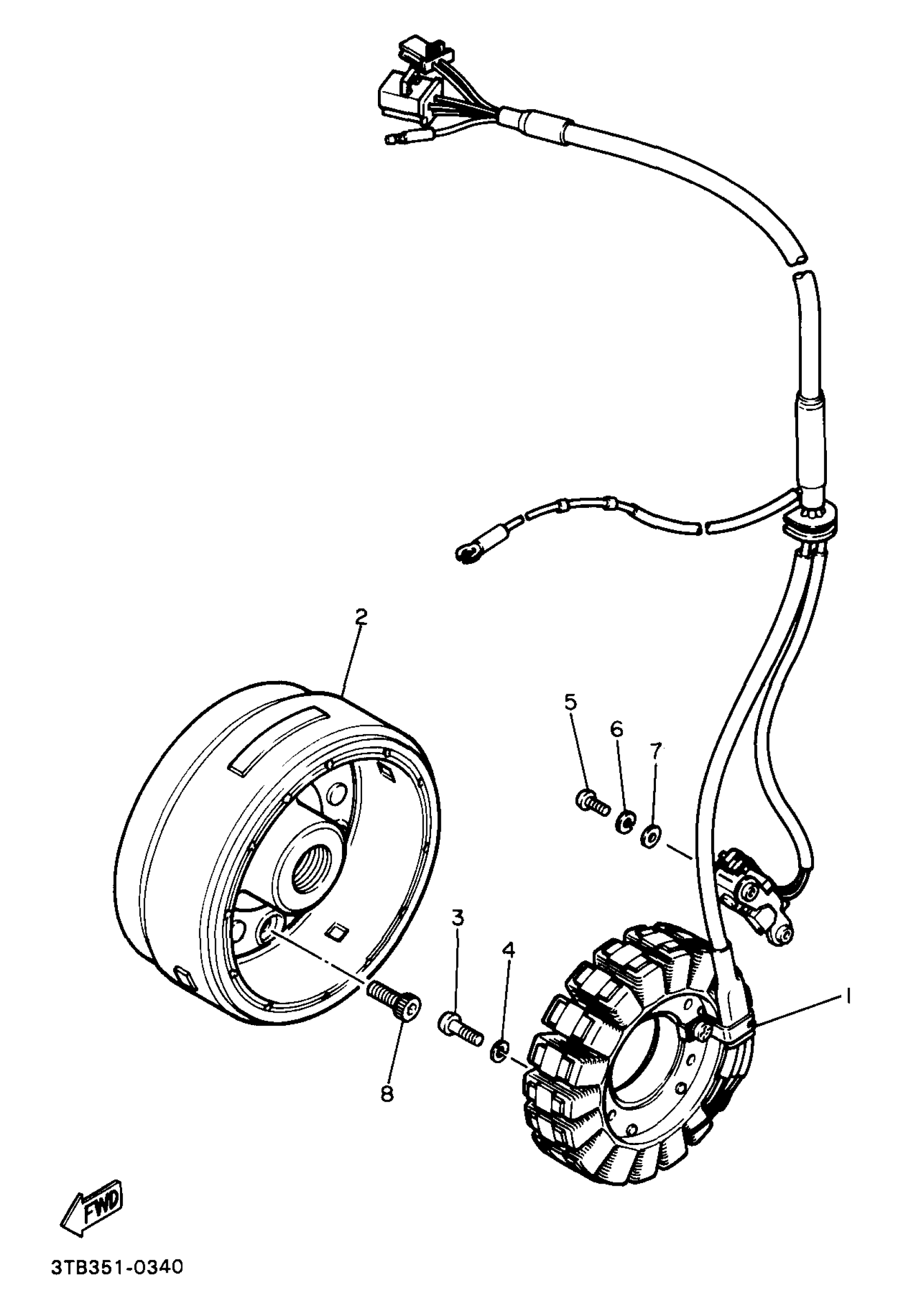 2

5

6

7

3

4

1

8

FWD

3TB351-0340