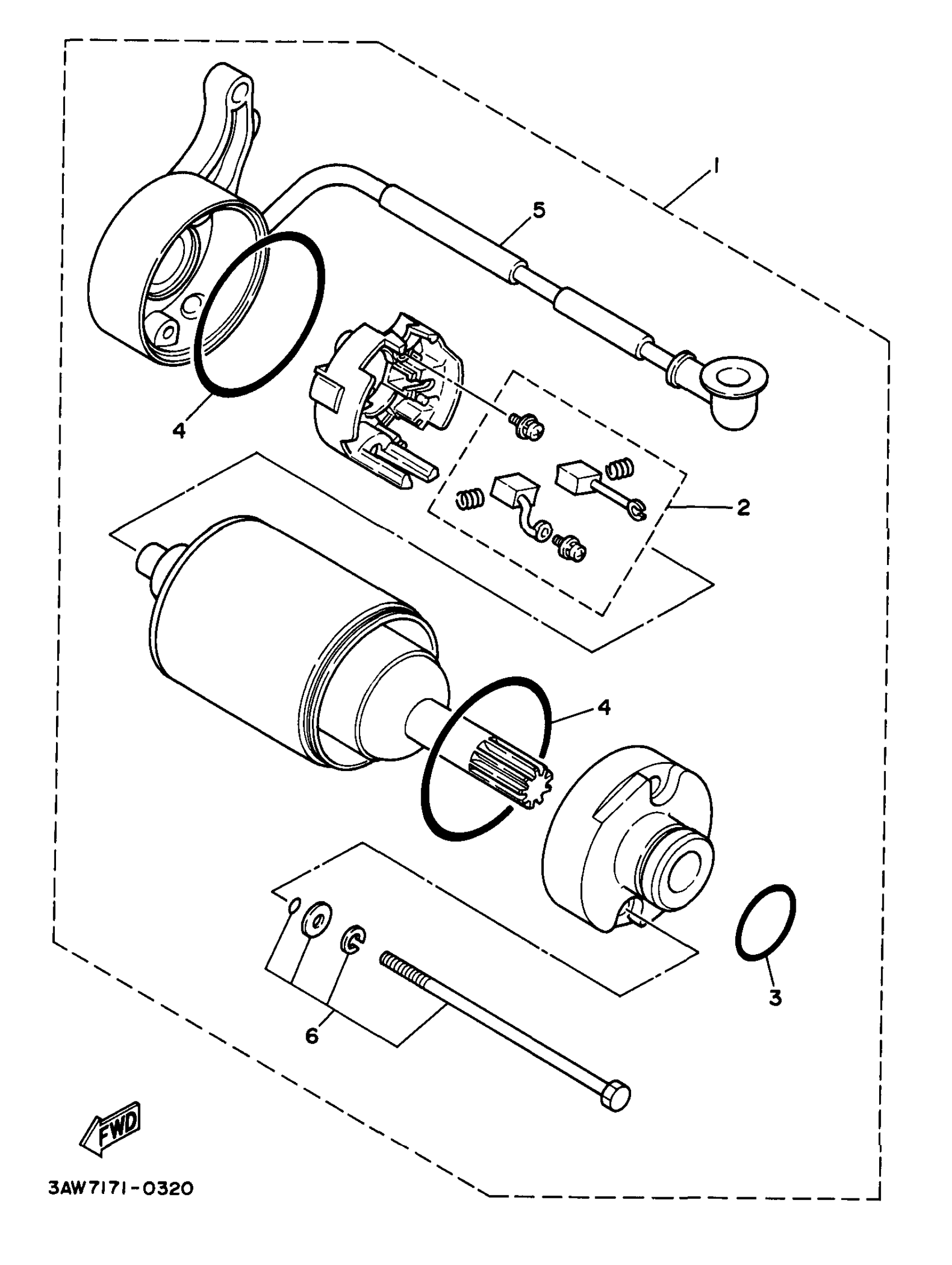 1
5
4
2
4
3
6
FWD
3AW7171-0320