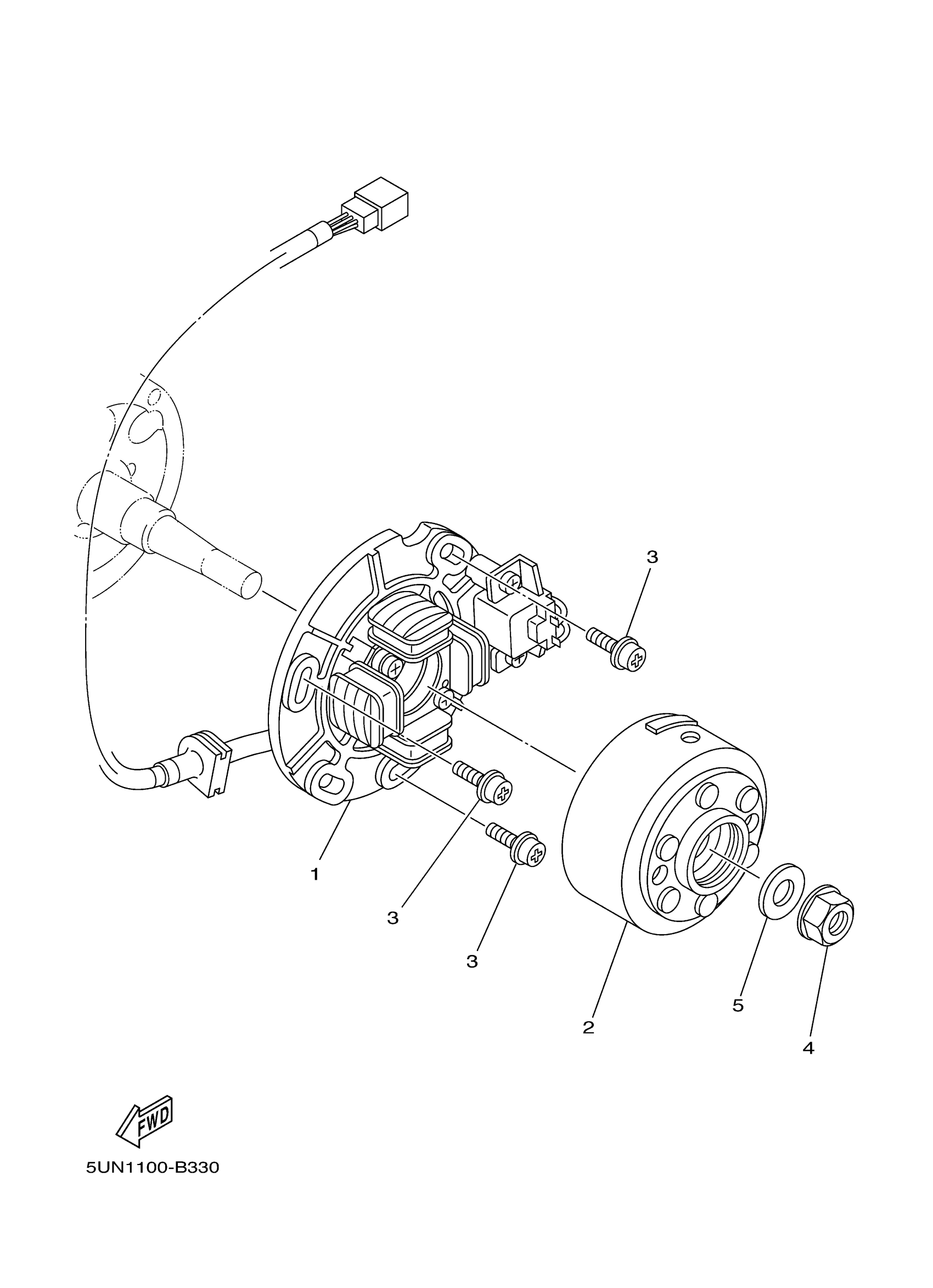 3

1

3

3

2

5

4

FWD

5UN1100-B330