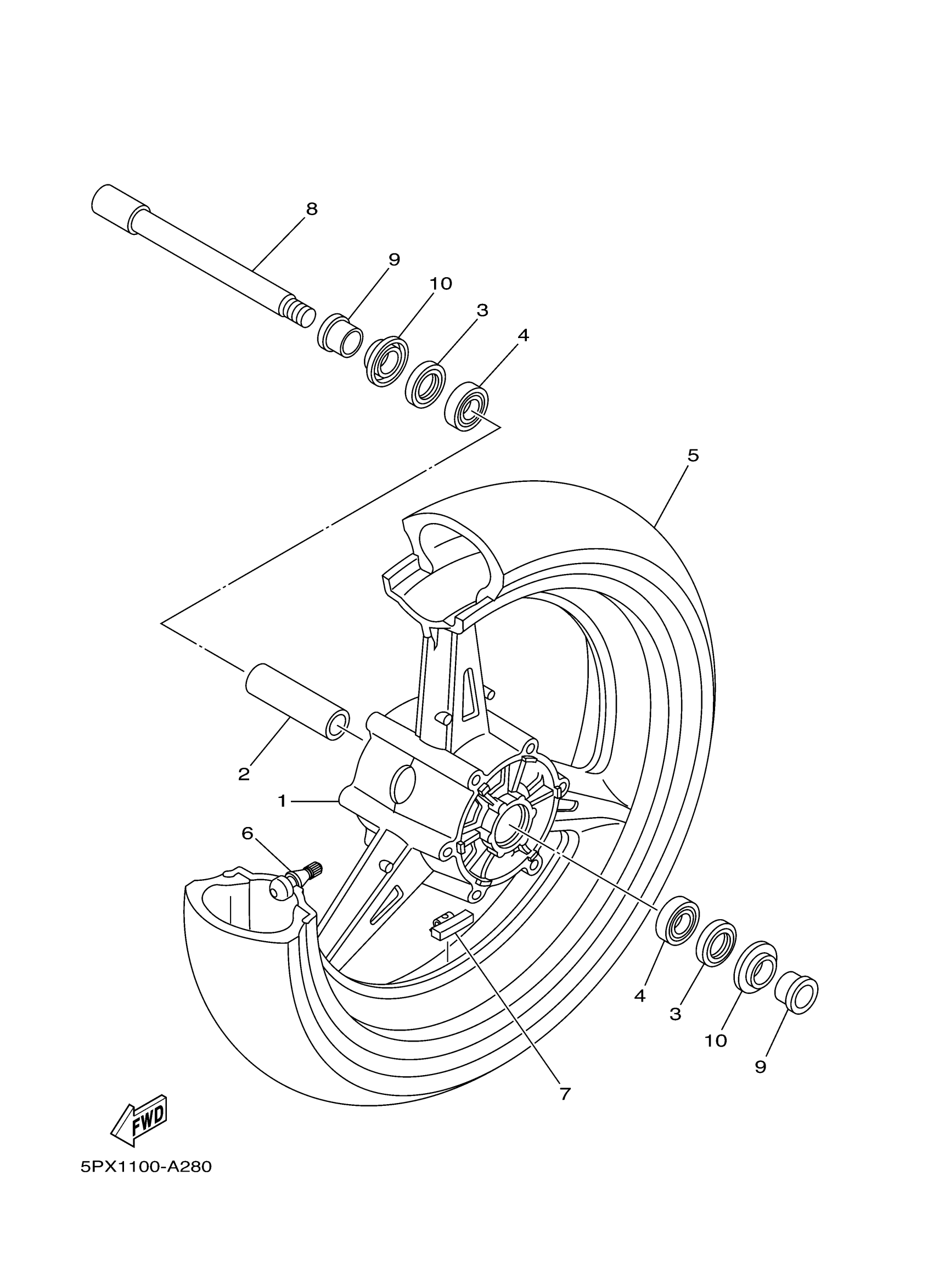 8
9
10
3
4
5
2
1
6
4
3
10
9
7
FWD
5PX1100-A280