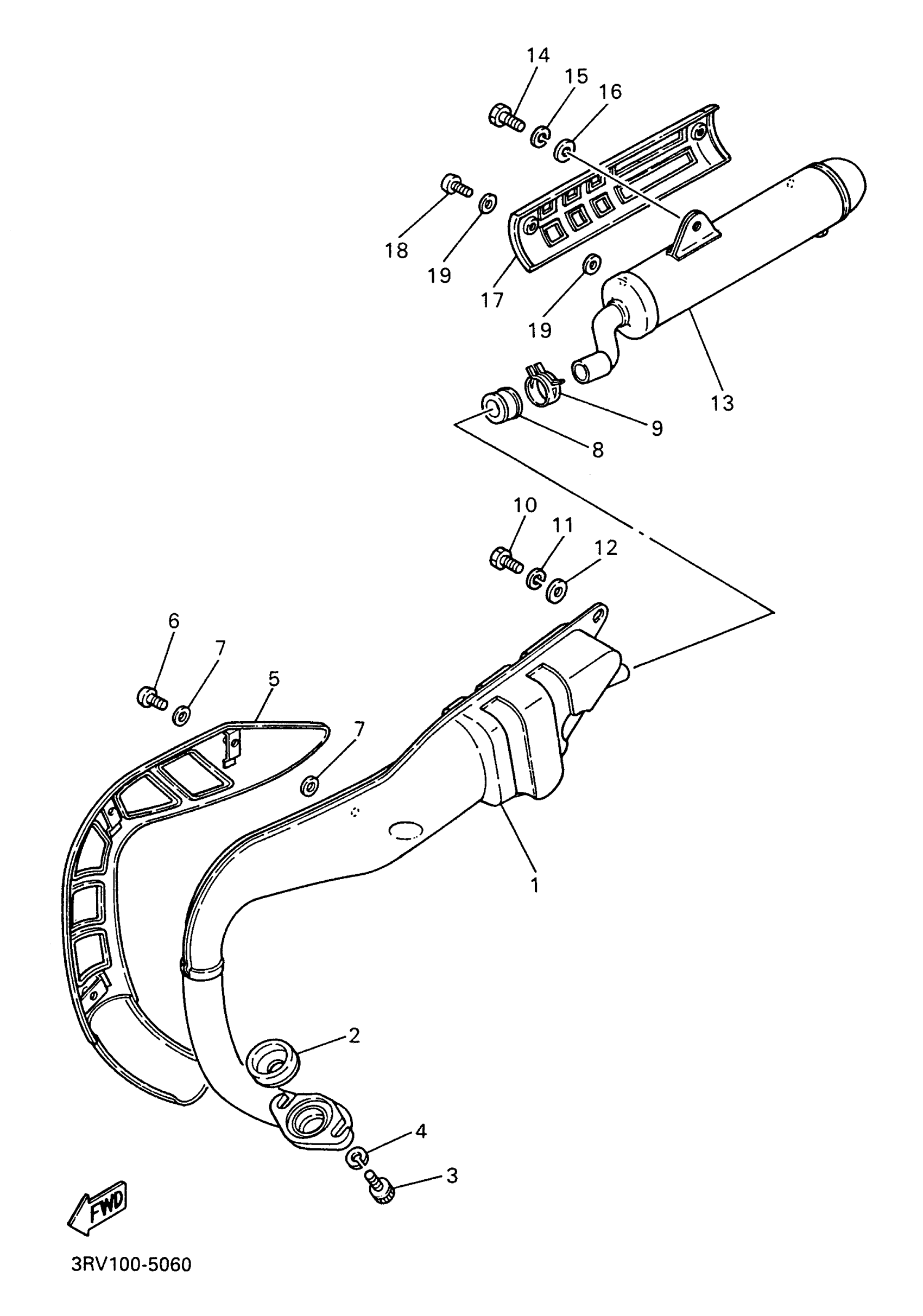 14
15
16
18
19
17
19
13
9
8
10
11
12
6
7
5
7
1
2
4
3
FWD
3RV100-5060