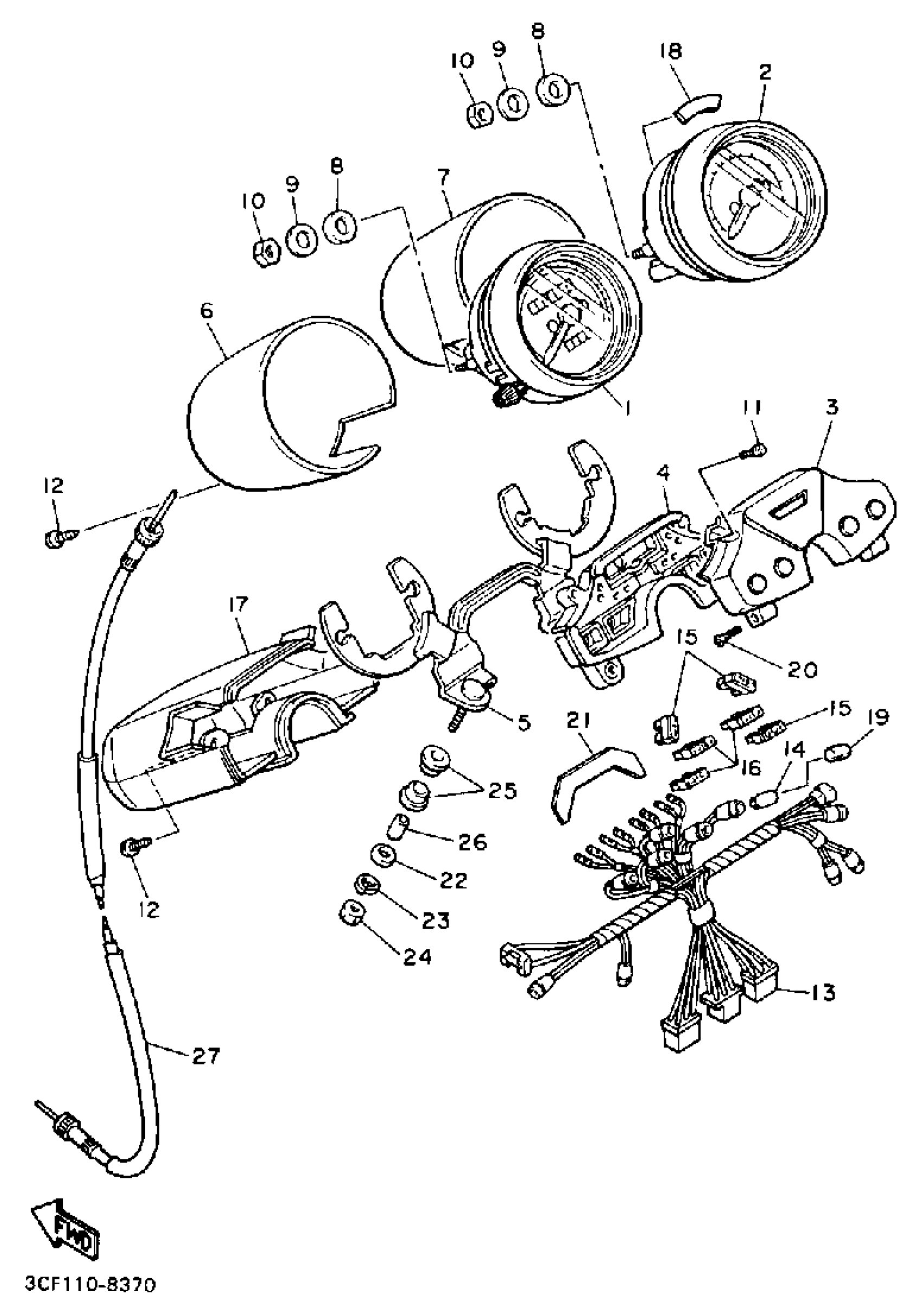 10
9
8
18
2
10
9
8
7
6
1
11
3
12
4
17
15
20
5
21
15
19
16
14
25
26
22
12
23
24
13
27
FWD
3CF110-8370