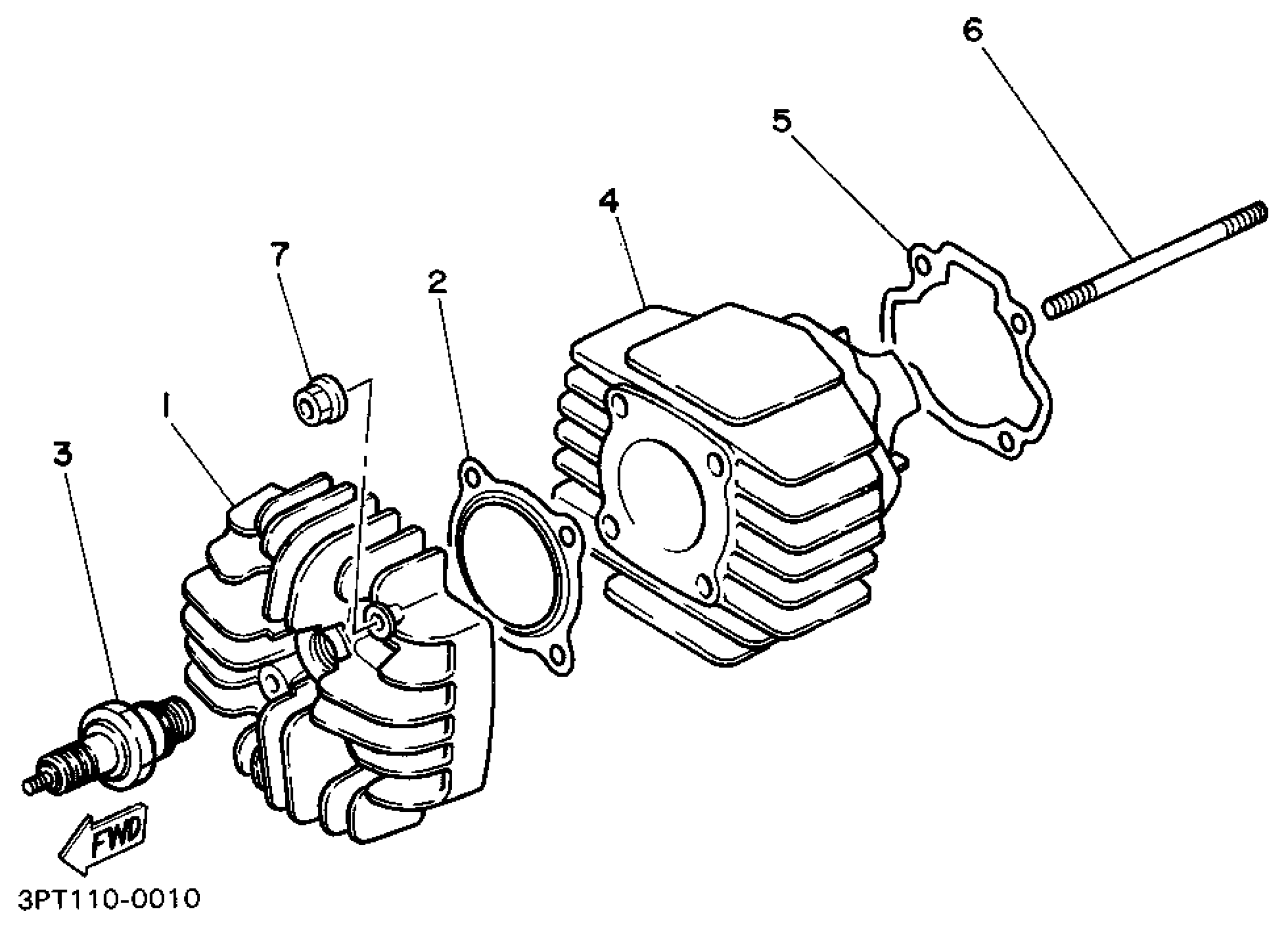 6
5
4
7
2
1
3
FWD
3PT110-0010