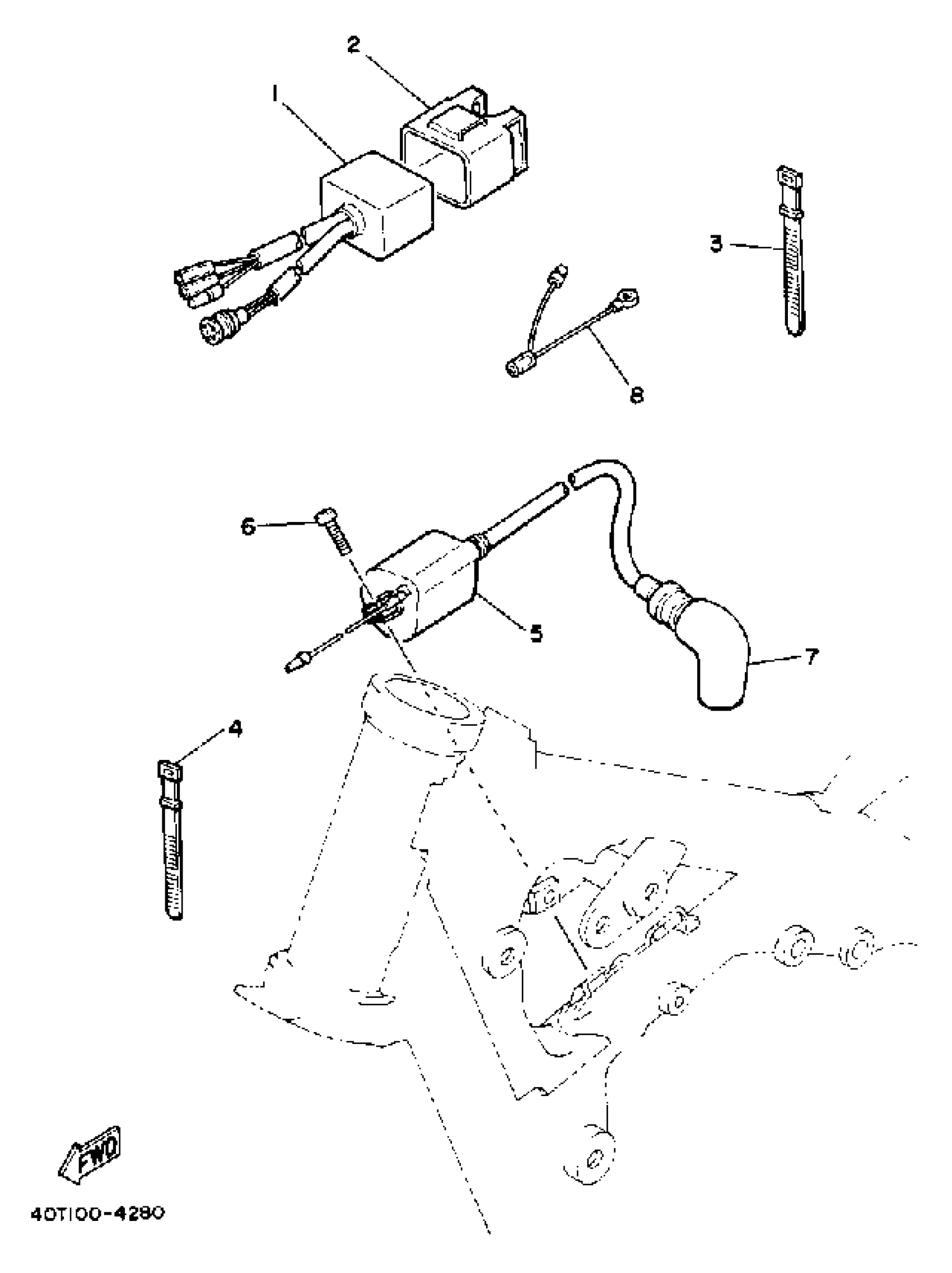 2
1
3
8
6
5
7
4
FWD
40T100-4280