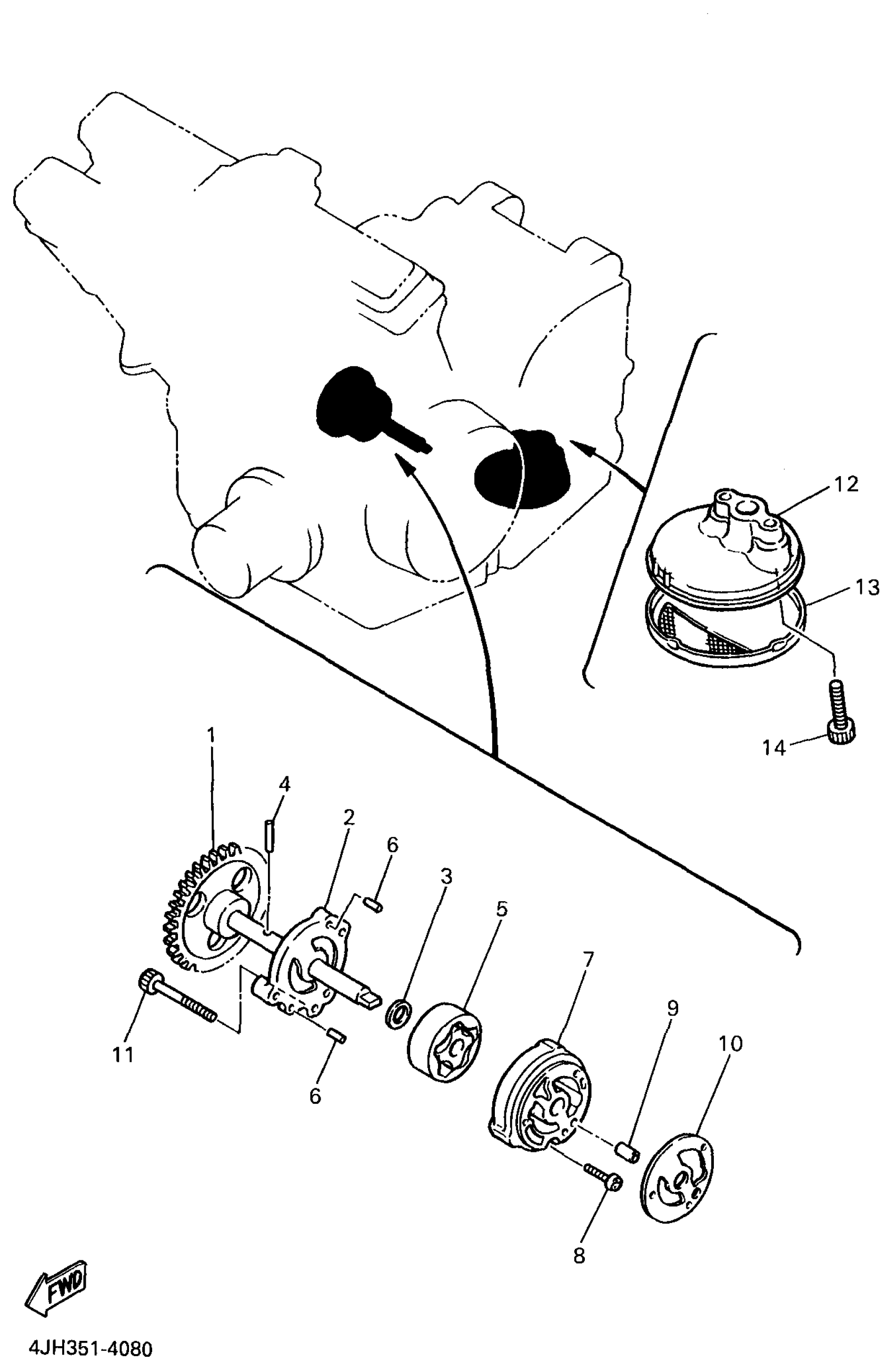 12
13
14
1
4
2
6
3
5
7
9
10
11
6
8
FWD
4JH351-4080