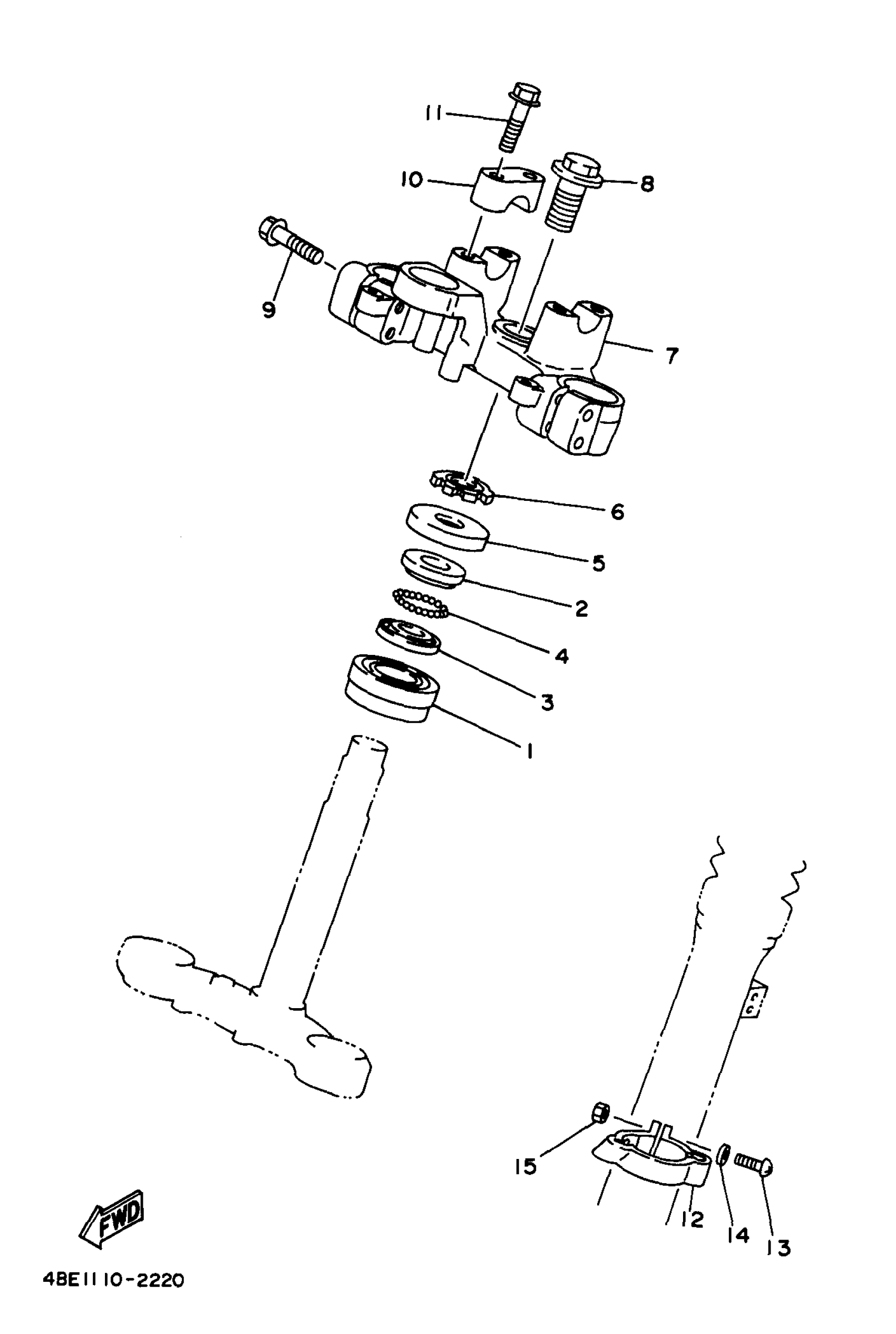 11
10
8
9
7
6
5
2
4
3
1
15
12
14
13
FWD
4BE1110-2220