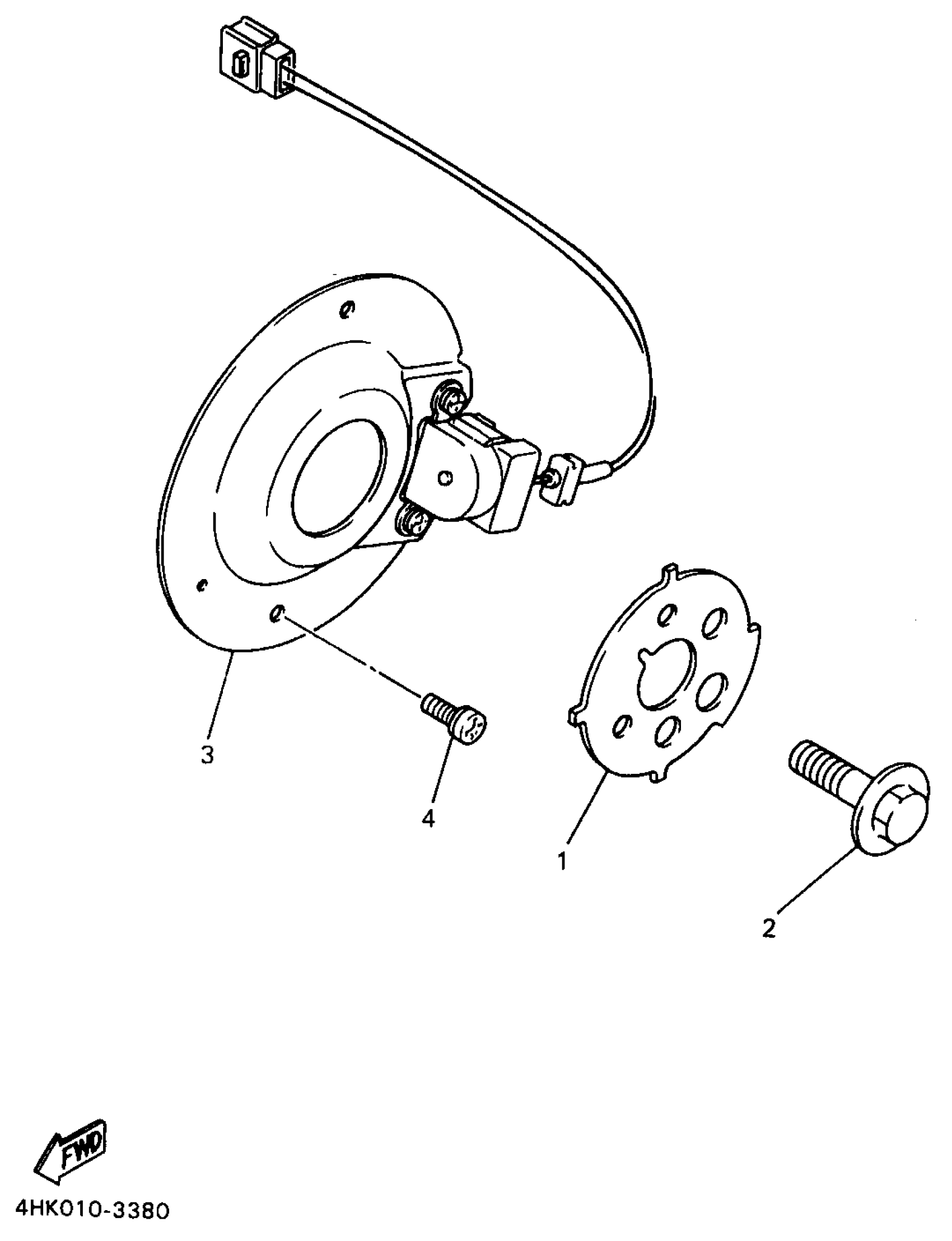 3
4
1
2
FWD
4HK010-3380