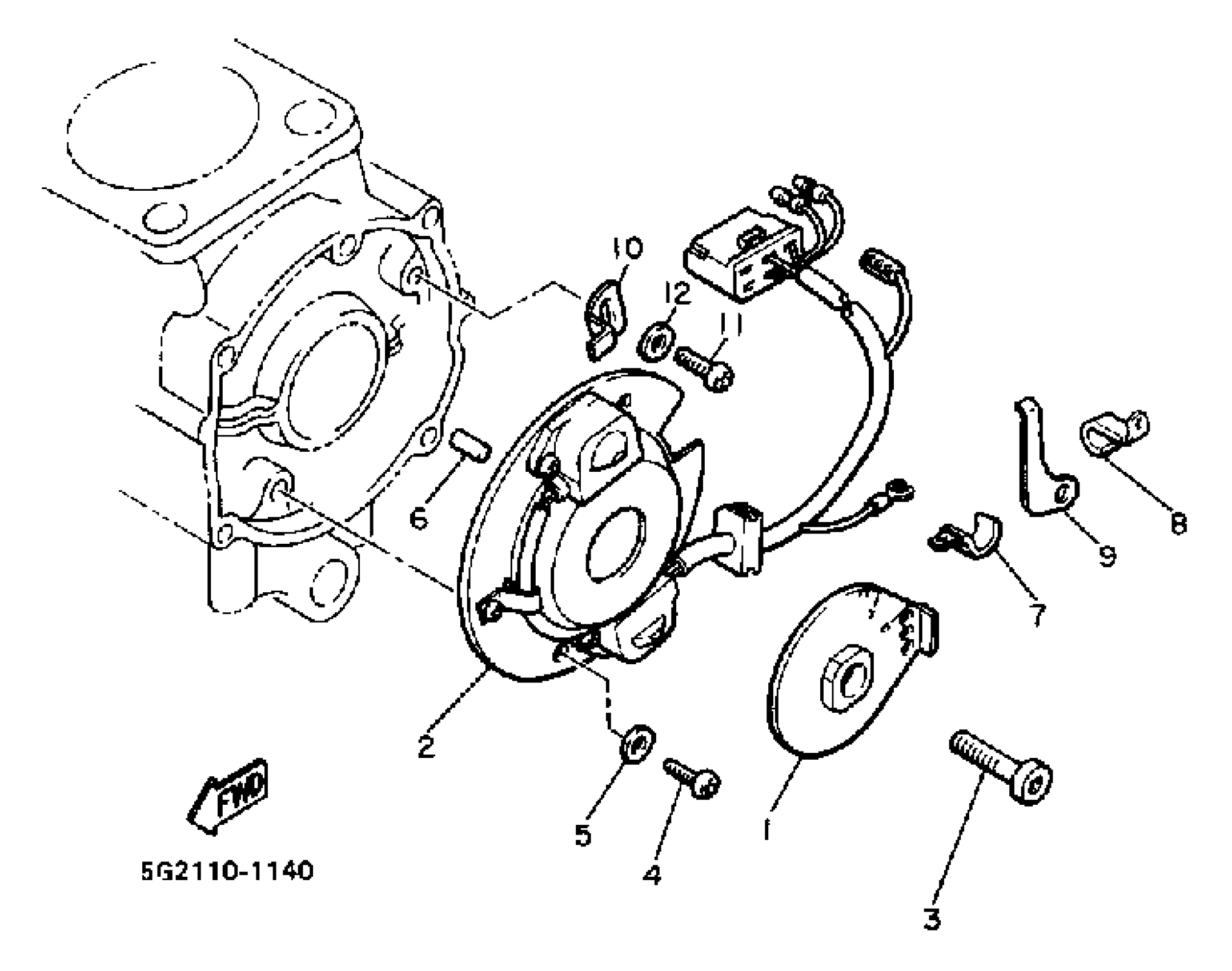 10
12
11
6
8
9
7
2
5
4
1
3
FWD
5G2110-1140