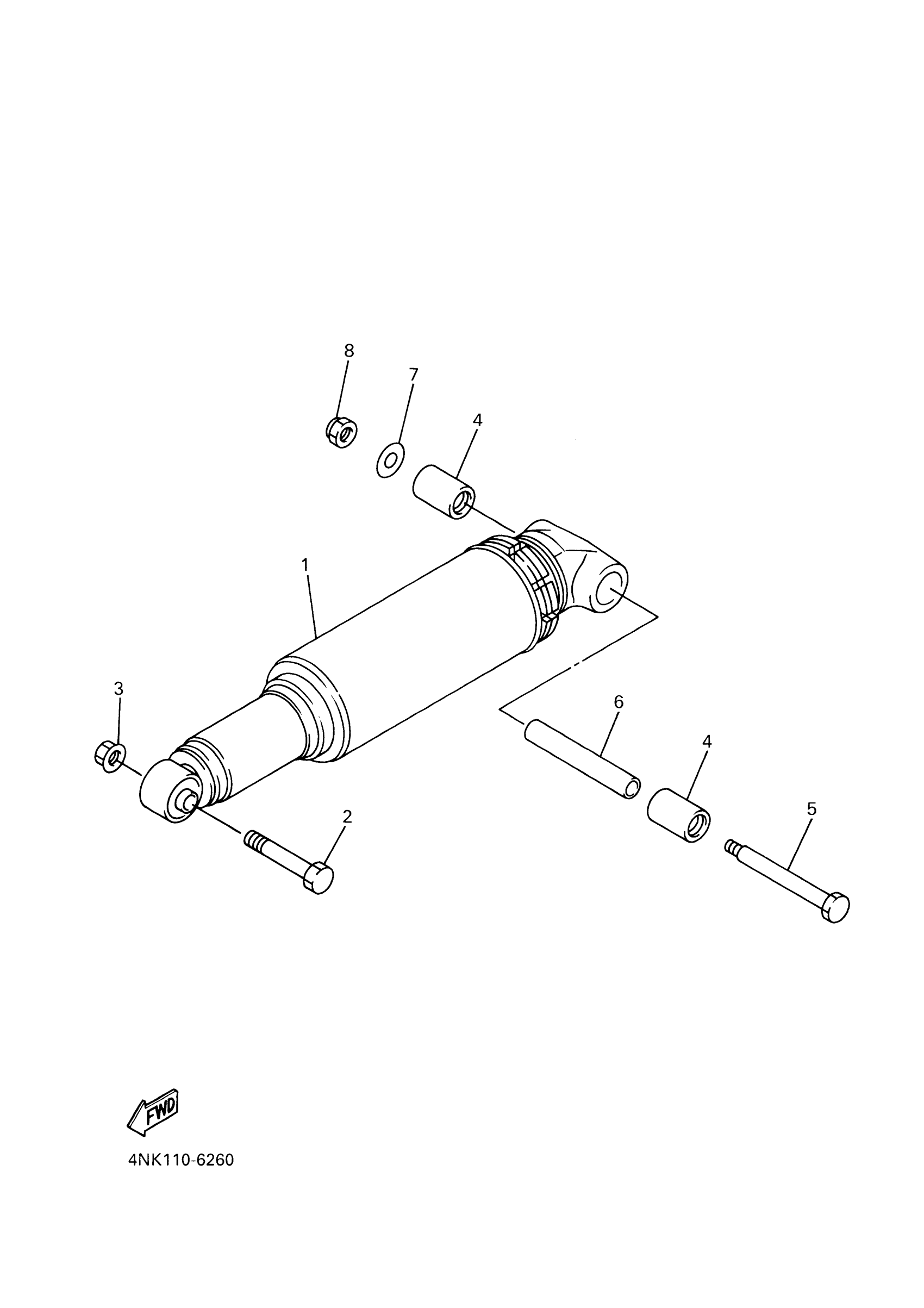 8
7
4
1
3
6
4
2
5
FWD
4NK110-6260