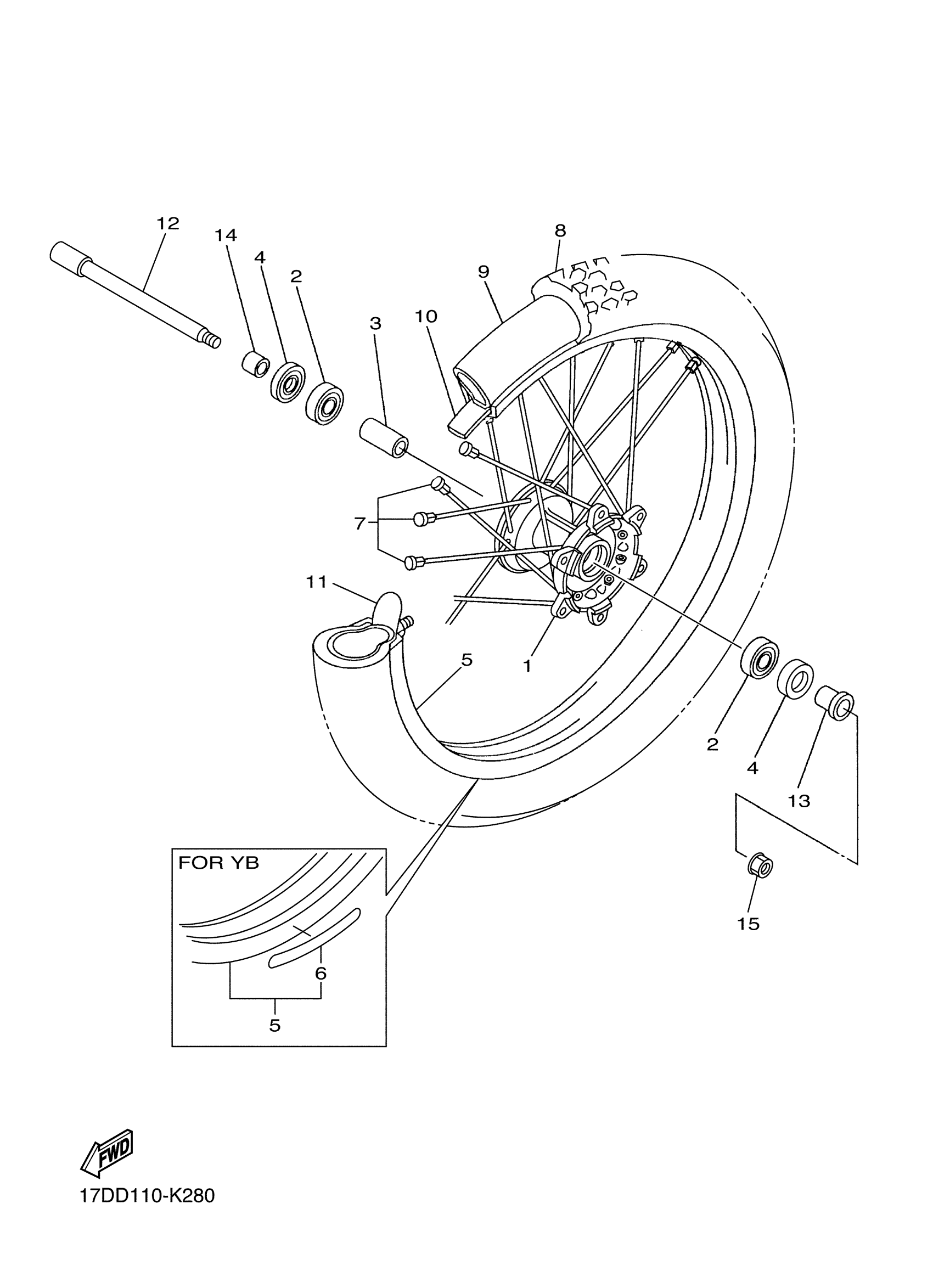 12
14
4
2
3
10
9
8
7
11
5
1
2
4
13
15
FOR YB
6
5
FWD
17DD110-K280