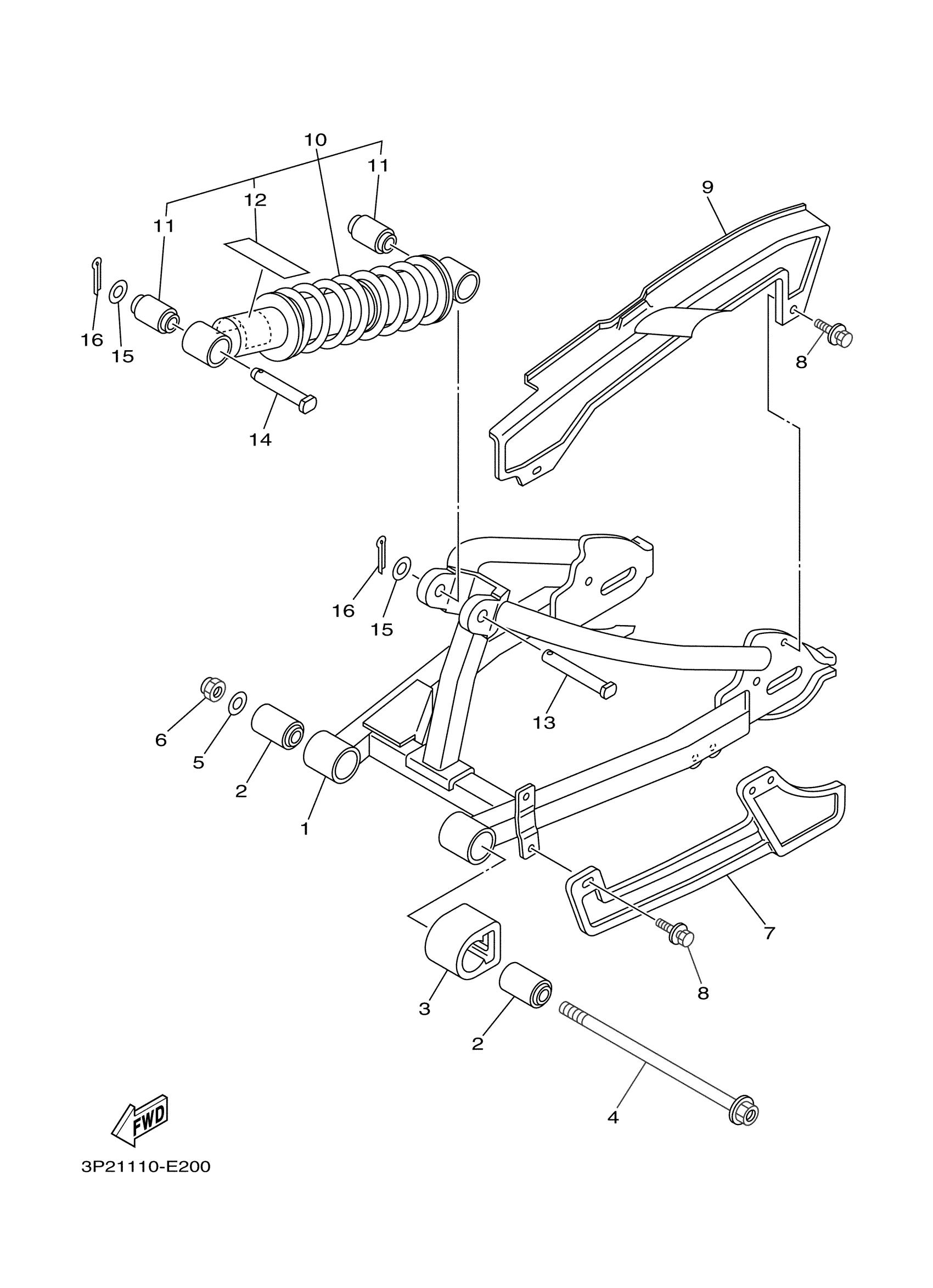 10
11
12
11
9
16
15
8
14
16
15
13
6
5
2
1
7
8
3
2
4
FWD
3P21110-E200