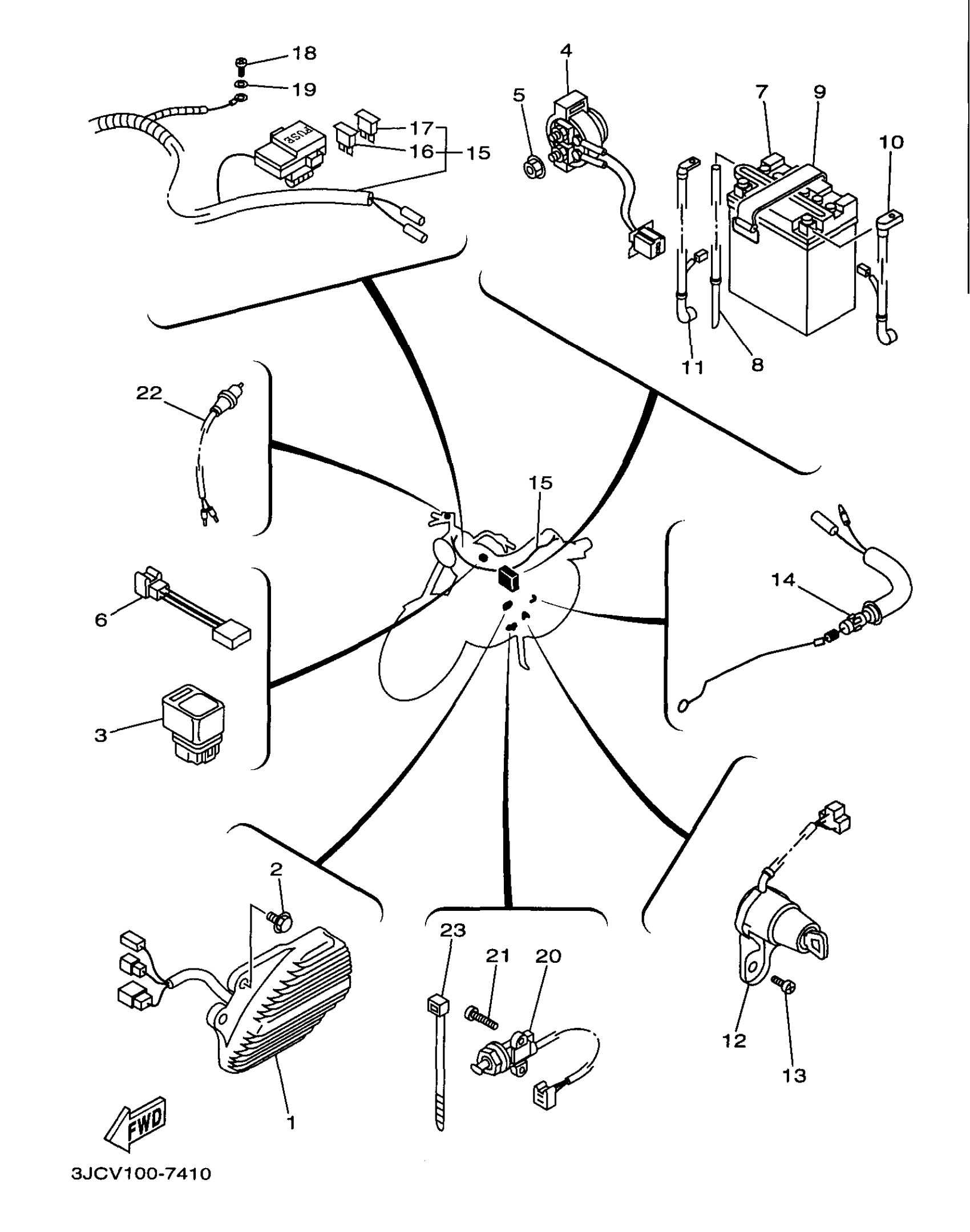 18
19
FUSE
17
16
15
4
5
7
9
10
11
8
22
15
6
3
14
2
23
21
20
12
13
1
FWD
3JCV100-7410