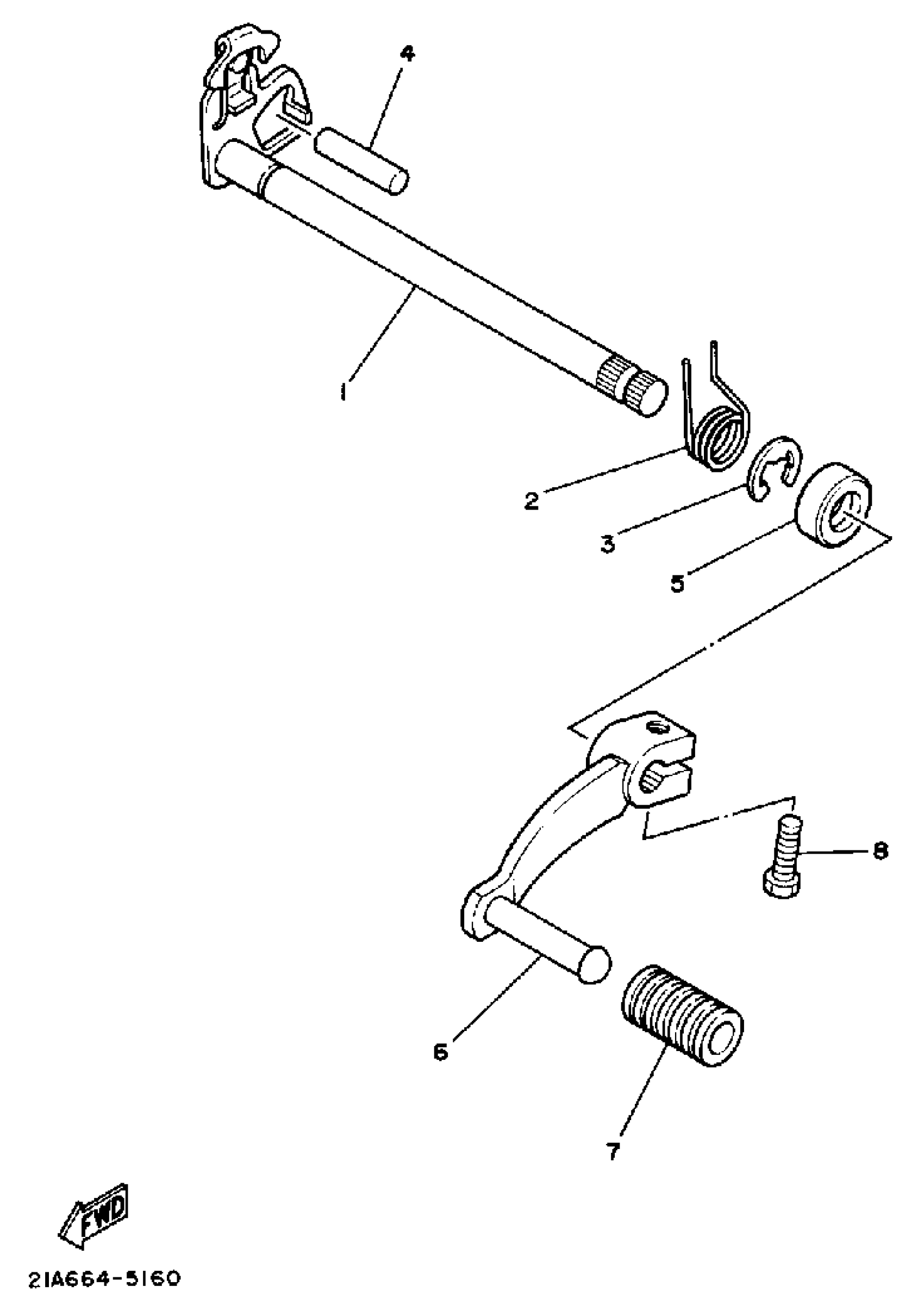 4

1

2

3

5

8

6

7

FWD

21A664-5160