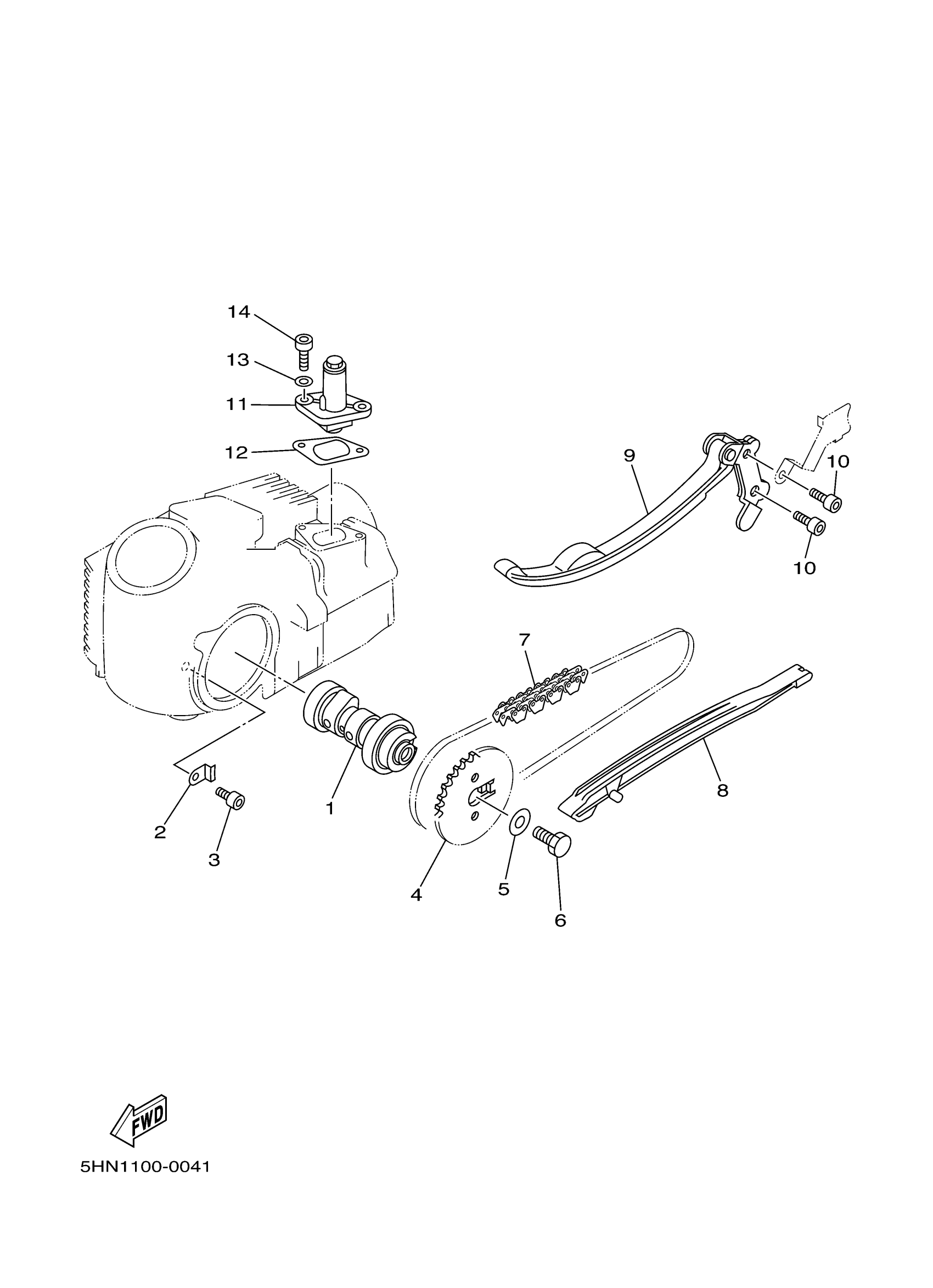 14
13
11
12
9
10
10
7
8
1
2
3
4
5
6
FWD
5HN1100-0041