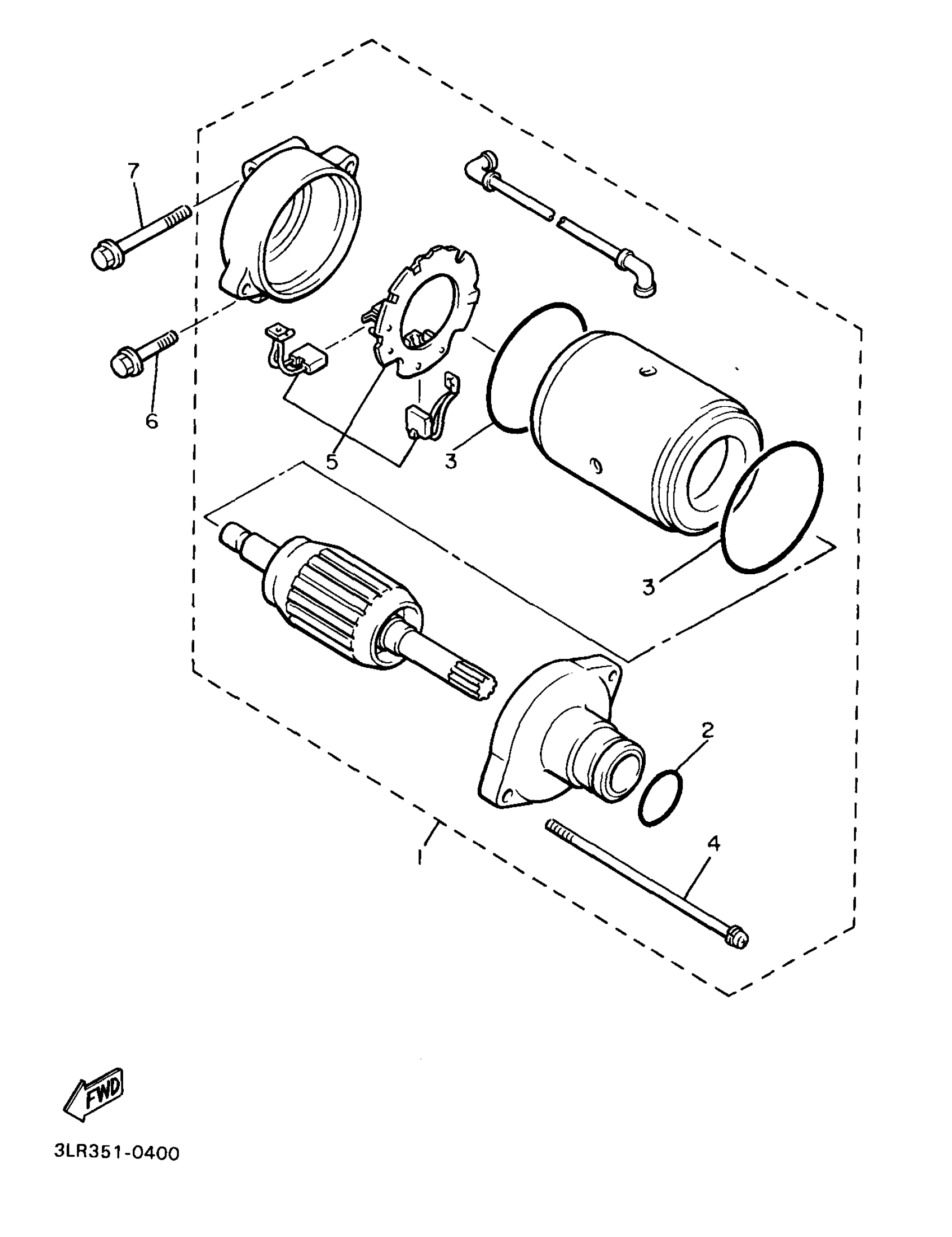 7
6
5
3
3
2
1
4
FWD
3LR351-0400