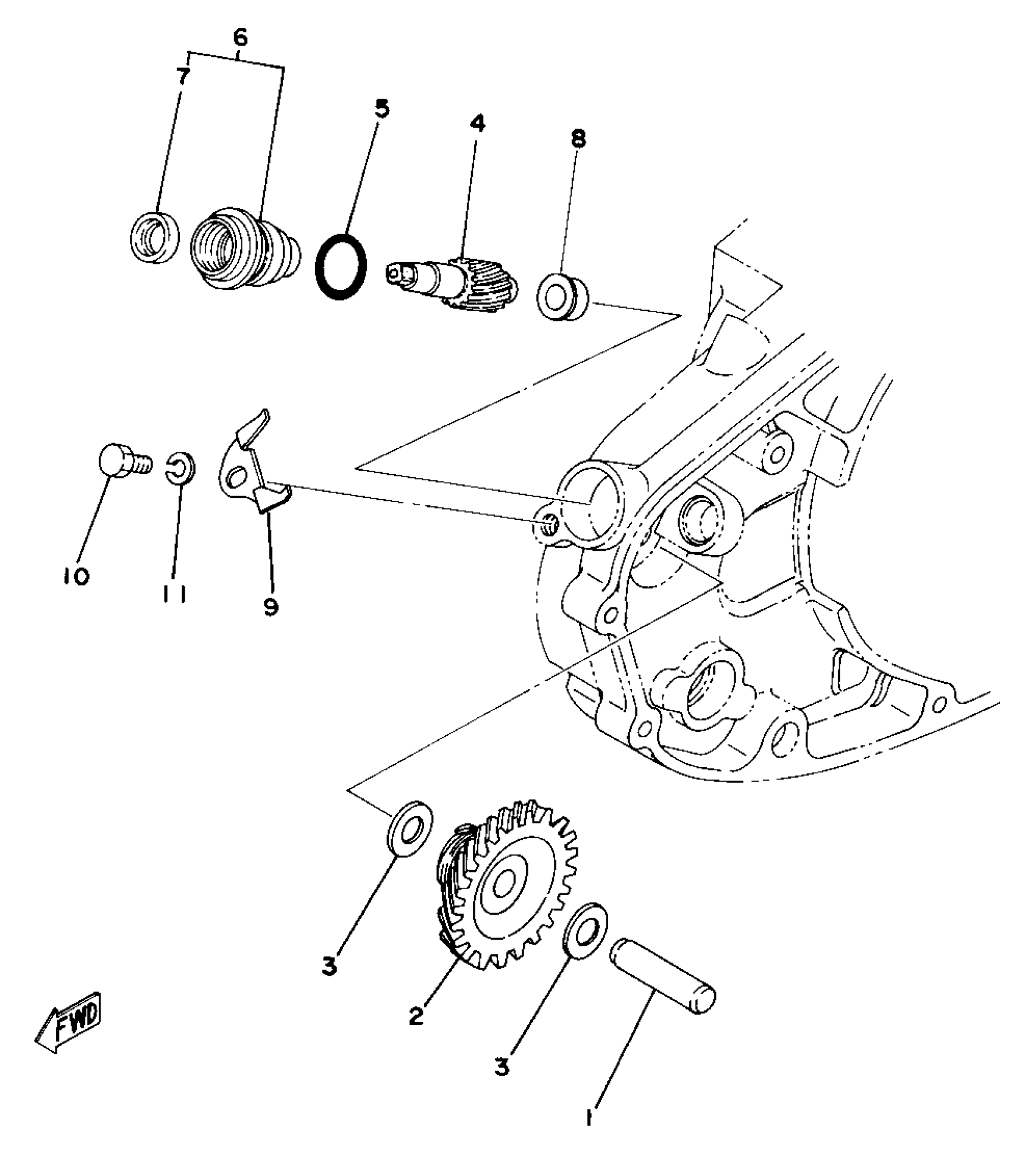 6
7
5
4
8
10
11
9
3
2
3
1
FWD