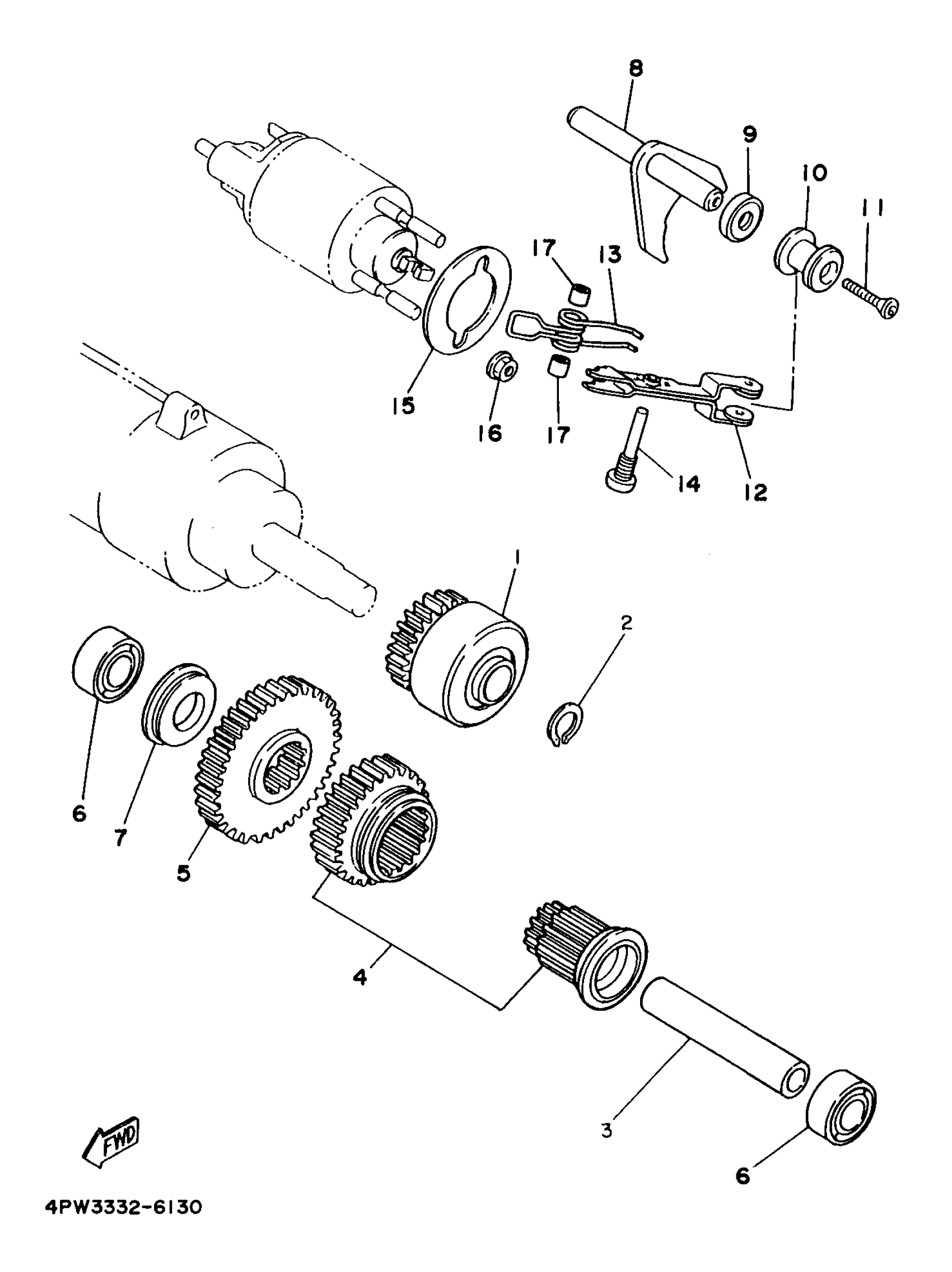 8
9
10
11
17
13
15
16
17
14
12
1
2
6
7
5
4
3
6
FWD
4PW3332-6130